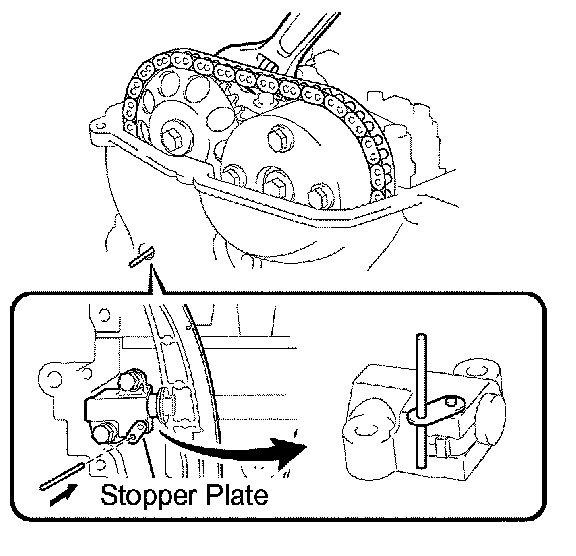 Stopper Plate