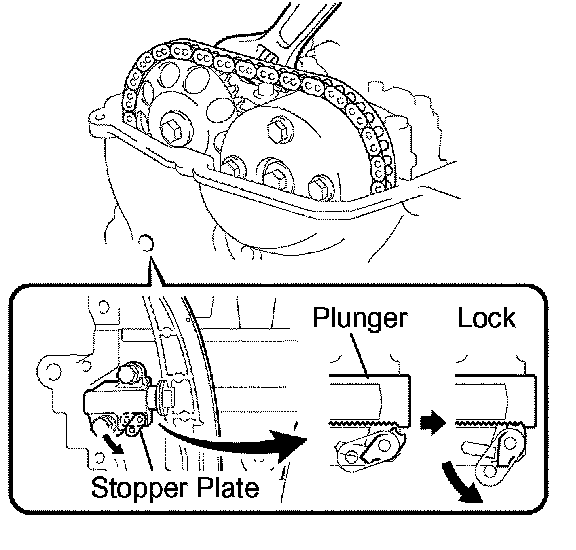 Plunger

Lock

Stopper Plate