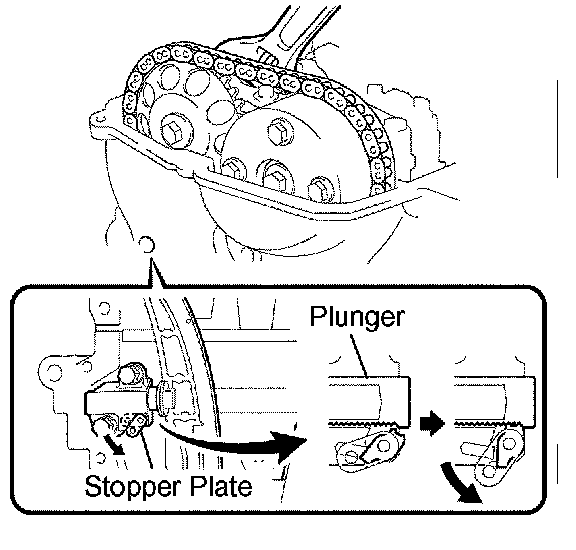 Plunger

Stopper Plate