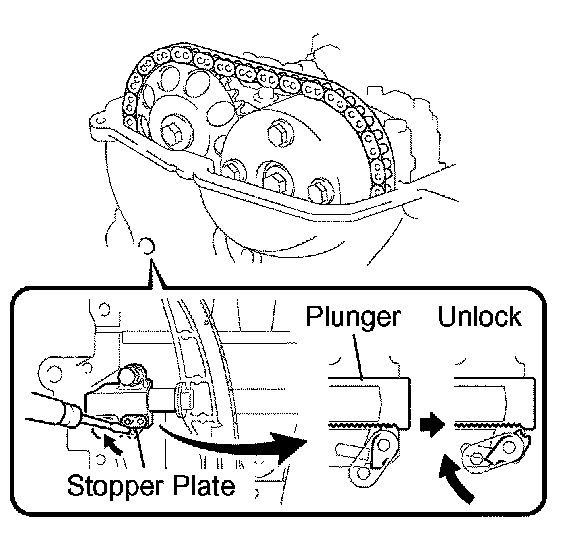 Plunger

Unlock

Stopper Plate