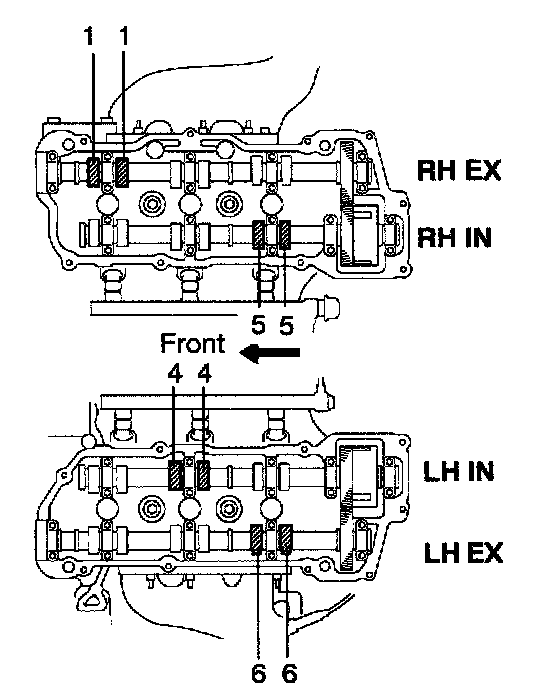 1 1
RH EX
RH IN
5 5
Front
4 4
LH IN
LH EX
6 6