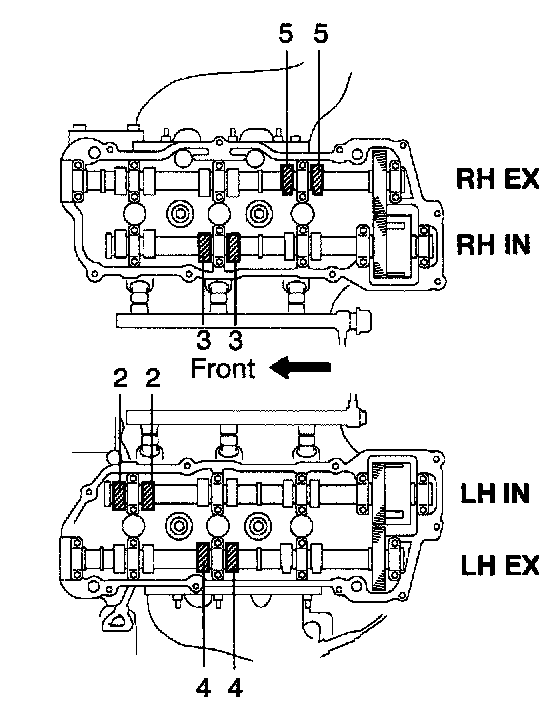 5 5

RH EX

RH IN

3 3

Front

2 2

LH IN

LH EX

4 4