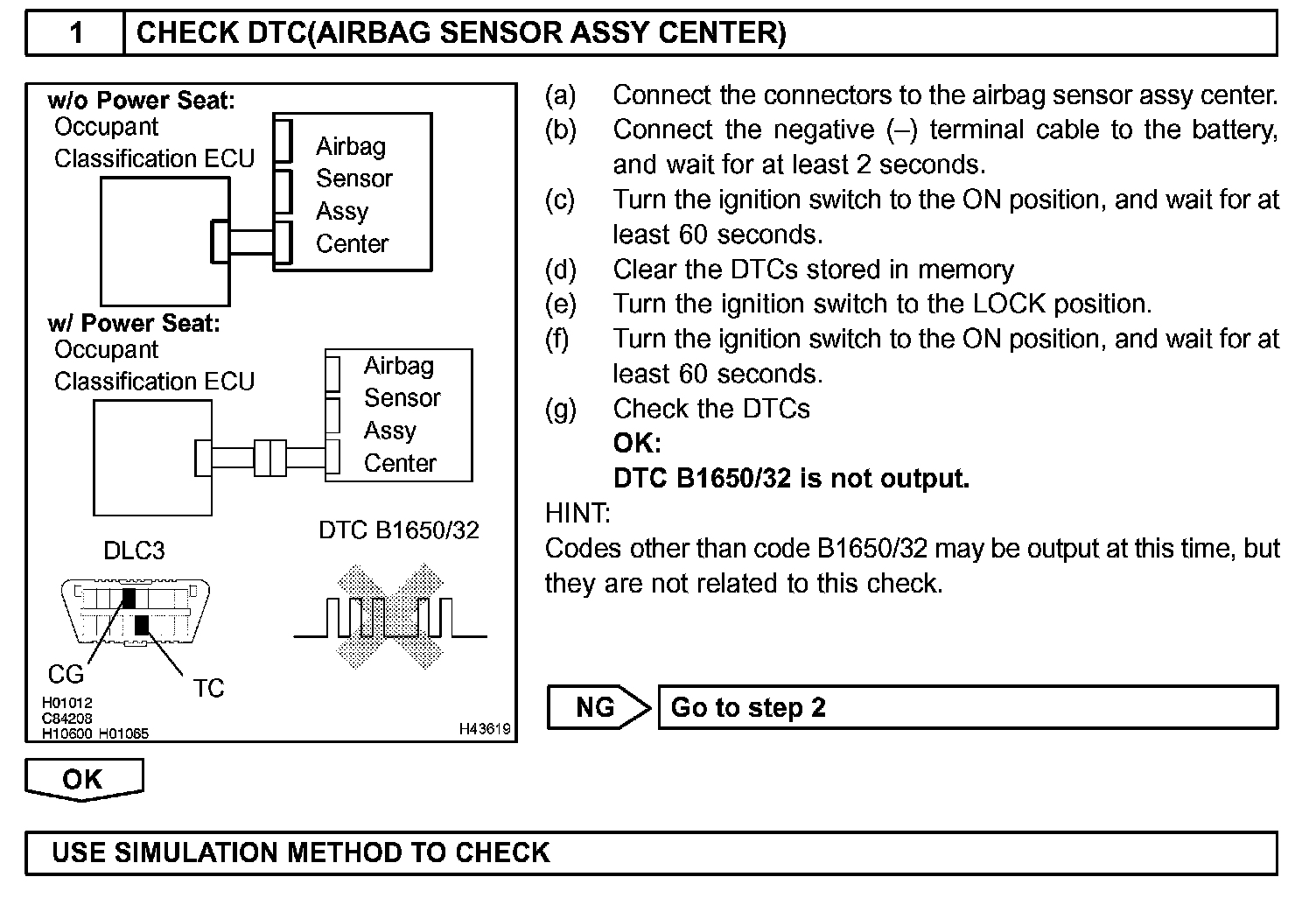 1 CHECK DTC(AIRBAG SENSOR ASSY CENTER)

w/o Power Seat:
Occupant Classification ECU
Airbag Sensor Assy Center

w/ Power Seat:
Occupant Classification ECU
Airbag Sensor Assy Center

DLC3
DTC B1650/32
CG
TC
H01012
C84208
H10600 H01065
H43619

(a) Connect the connectors to the airbag sensor assy center.
(b) Connect the negative (–) terminal cable to the battery, and wait for at least 2 seconds.
(c) Turn the ignition switch to the ON position, and wait for at least 60 seconds.
(d) Clear the DTCs stored in memory
(e) Turn the ignition switch to the LOCK position.
(f) Turn the ignition switch to the ON position, and wait for at least 60 seconds.
(g) Check the DTCs
OK:
DTC B1650/32 is not output.

HINT:
Codes other than code B1650/32 may be output at this time, but they are not related to this check.

NG
Go to step 2

OK

USE SIMULATION METHOD TO CHECK