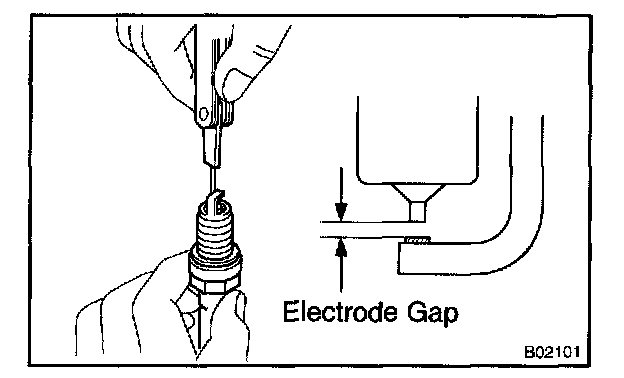 Electrode Gap

B02101