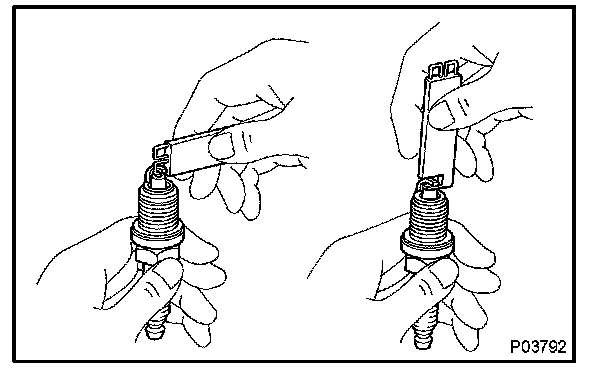 P03792