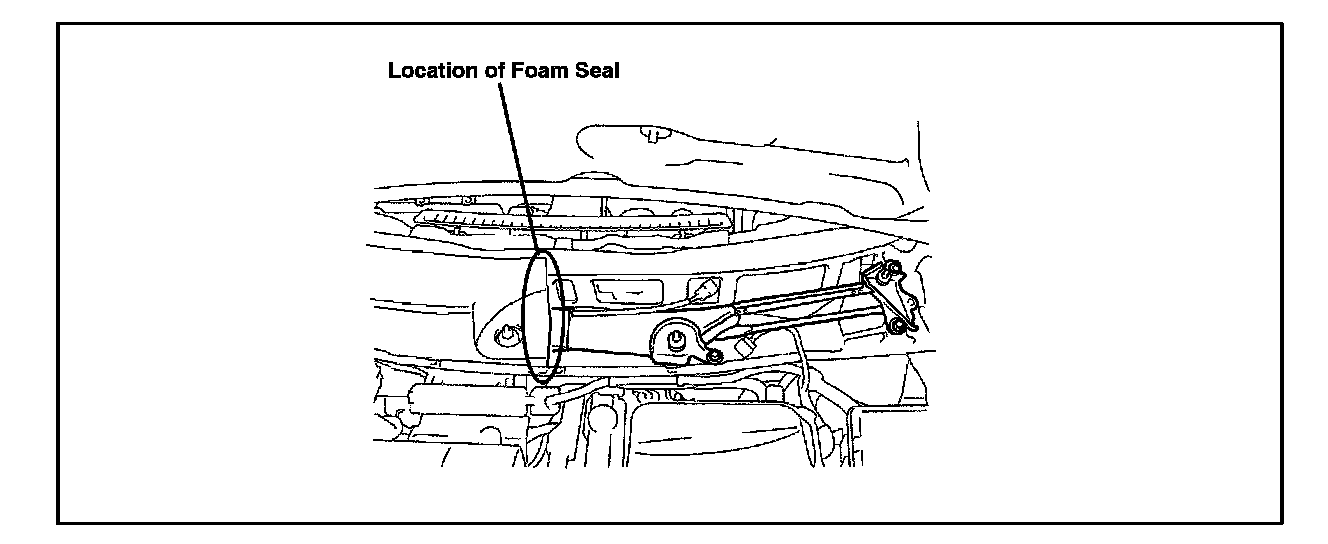 Location of Foam Seal