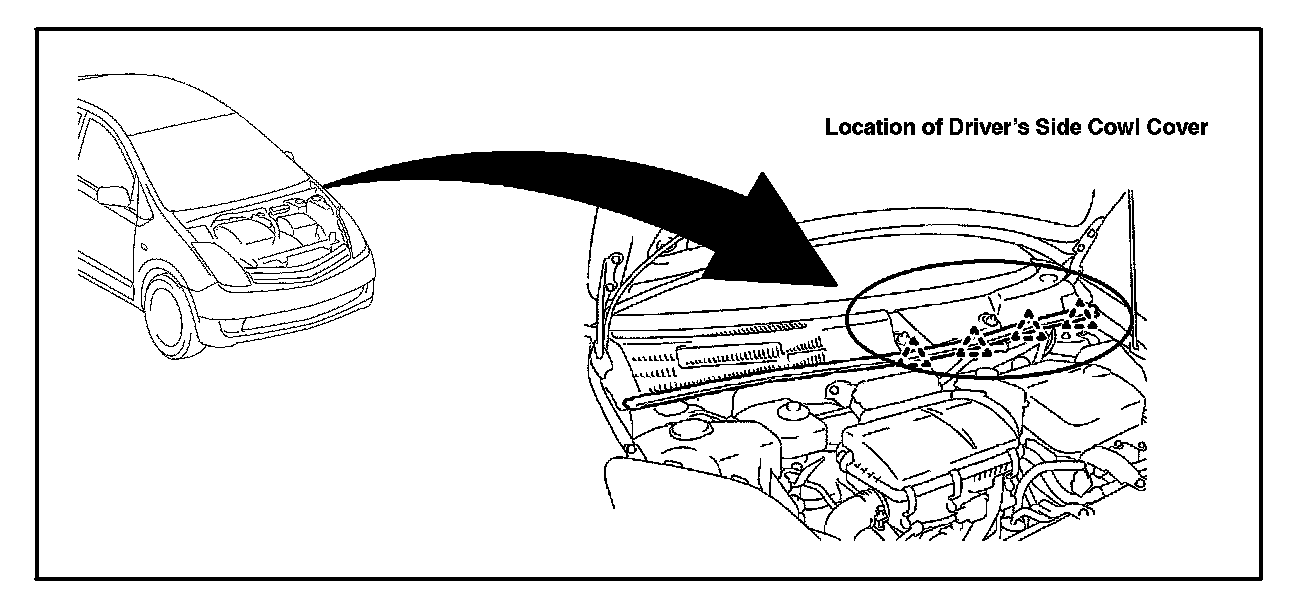 Location of Driver's Side Cowl Cover