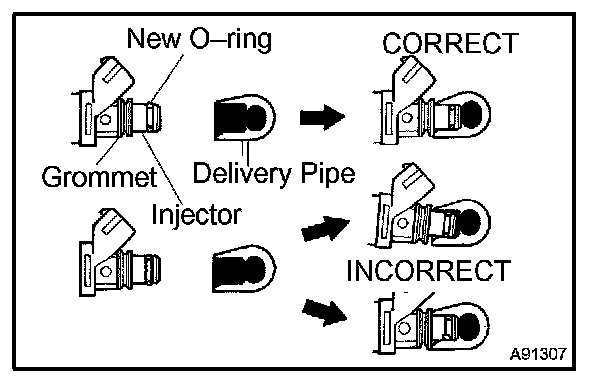 New O–ring
CORRECT
Grommet
Delivery Pipe
Injector
INCORRECT
A91307