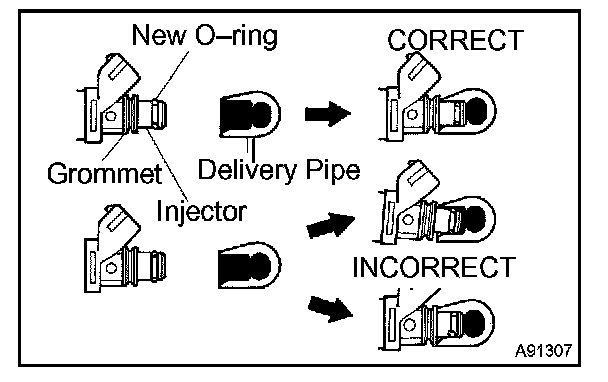 New O–ring
CORRECT
Grommet
Delivery Pipe
Injector
INCORRECT
A91307