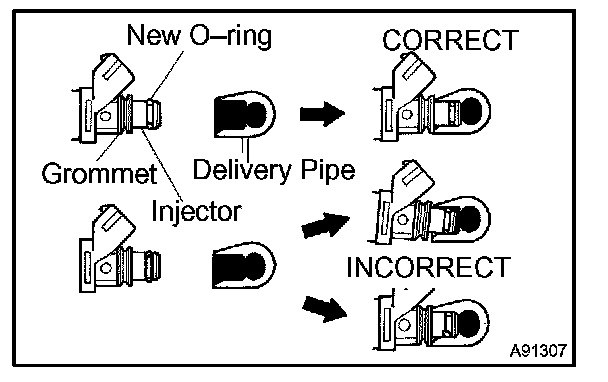 New O–ring

CORRECT

Grommet

Delivery Pipe

Injector

INCORRECT

A91307