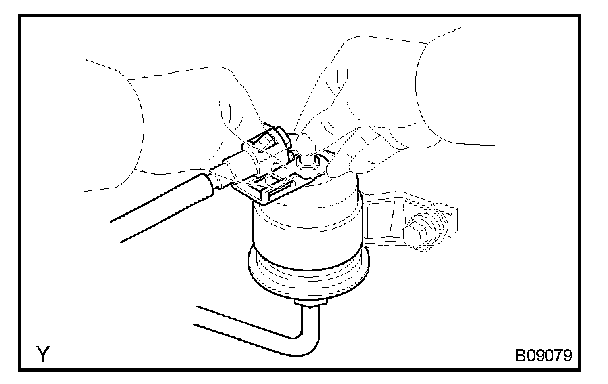 Y

B09079