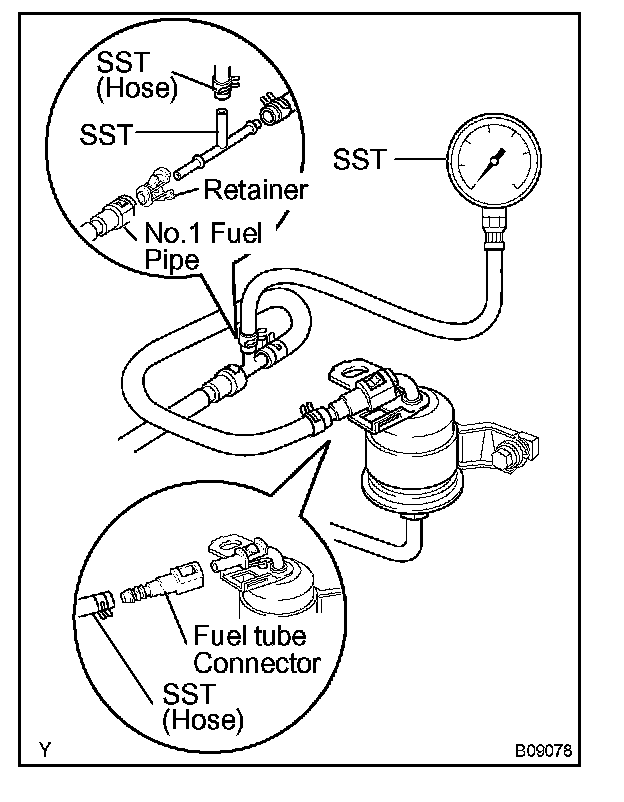 SST (Hose)

SST

SST

Retainer

No.1 Fuel Pipe

Fuel tube Connector

SST (Hose)

Y

B09078