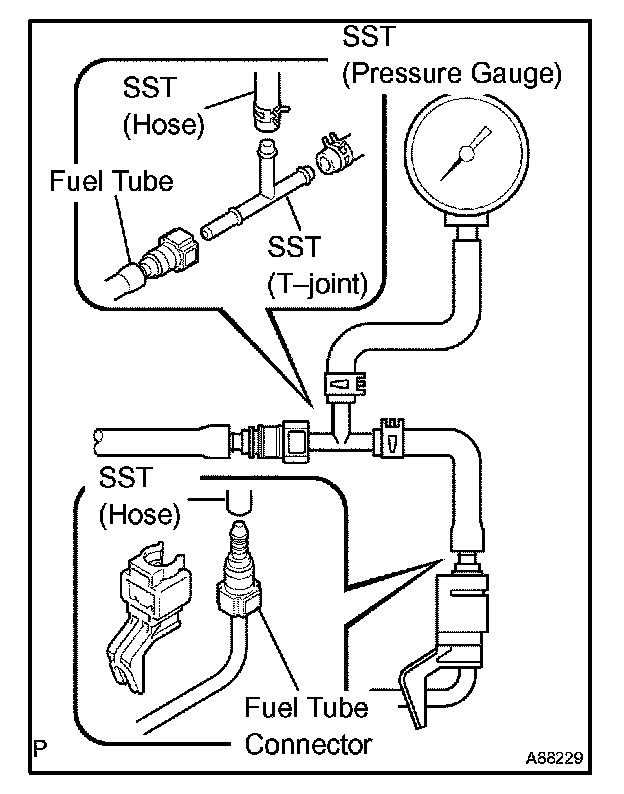 SST
(Pressure Gauge)

SST
(Hose)

Fuel Tube

SST
(T–joint)

SST
(Hose)

Fuel Tube
Connector

P

A88229