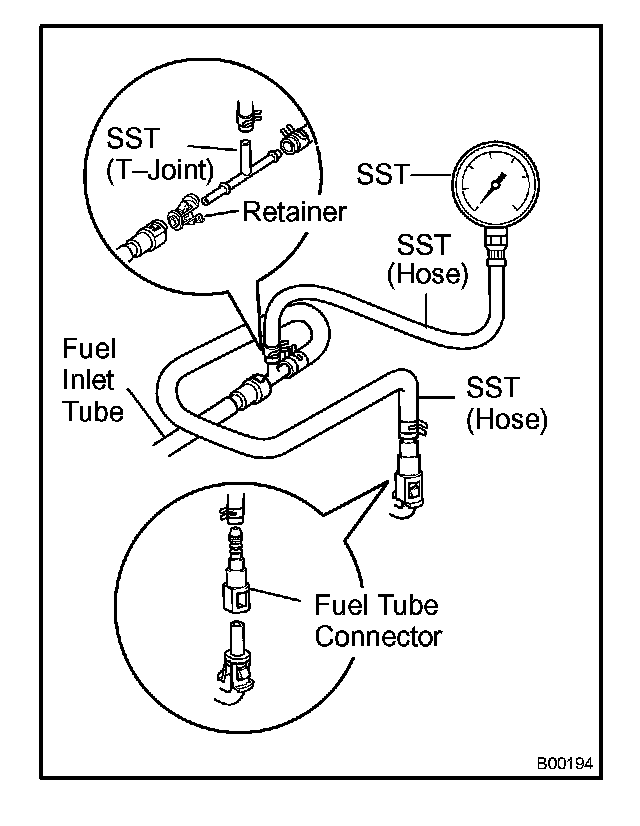 SST
(T–Joint)

Retainer

SST

SST
(Hose)

Fuel
Inlet
Tube

SST
(Hose)

Fuel Tube
Connector

B00194