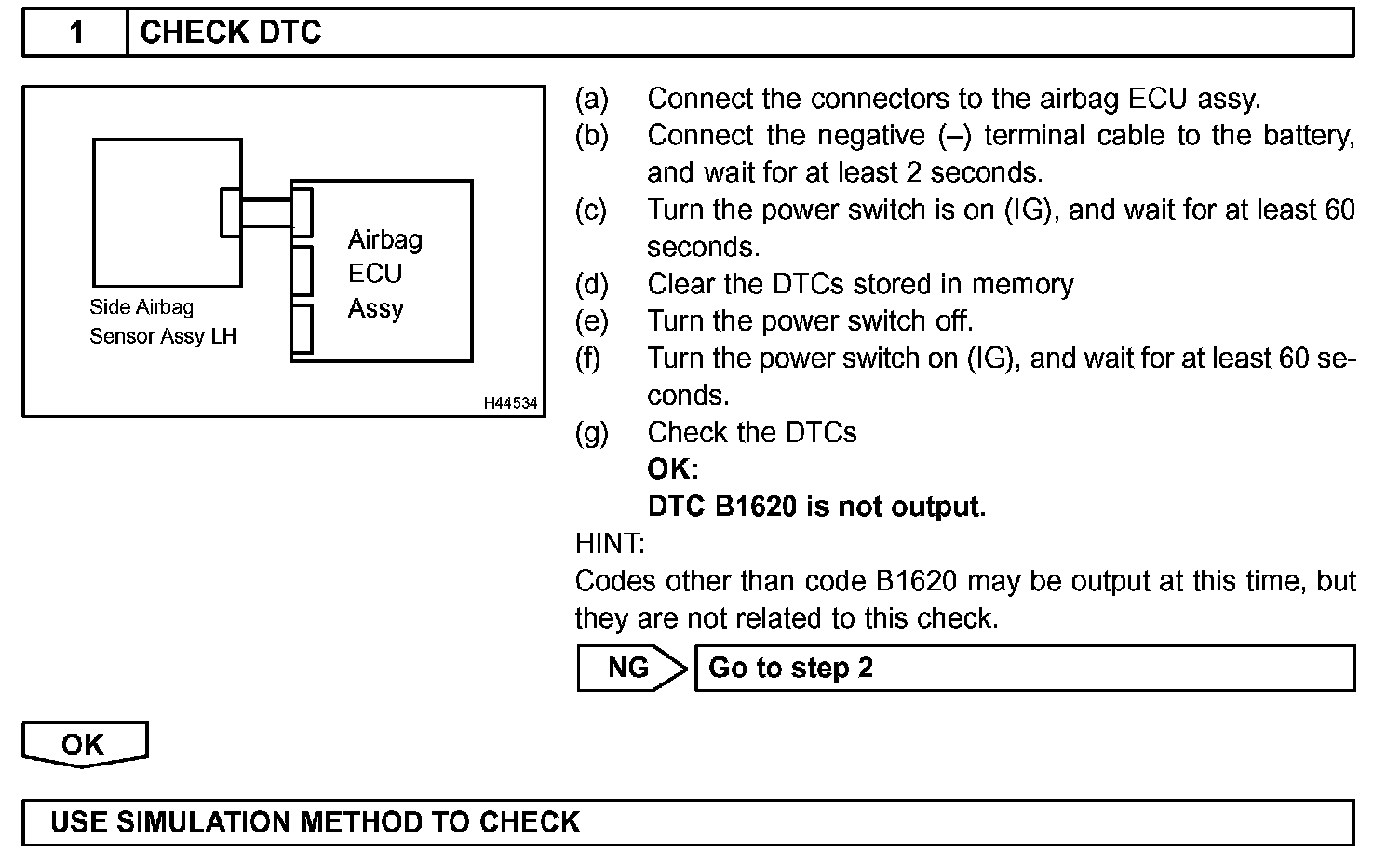 1 CHECK DTC

Side Airbag Sensor Assy LH

Airbag ECU Assy

H44534

(a) Connect the connectors to the airbag ECU assy.
(b) Connect the negative (–) terminal cable to the battery, and wait for at least 2 seconds.
(c) Turn the power switch is on (IG), and wait for at least 60 seconds.
(d) Clear the DTCs stored in memory
(e) Turn the power switch off.
(f) Turn the power switch on (IG), and wait for at least 60 seconds.
(g) Check the DTCs
OK:
DTC B1620 is not output.

HINT:
Codes other than code B1620 may be output at this time, but they are not related to this check.

NG Go to step 2

OK

USE SIMULATION METHOD TO CHECK