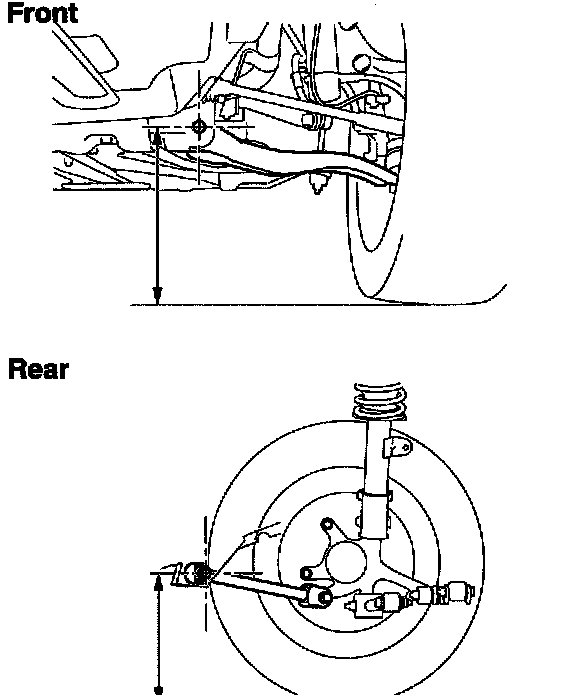 Front

Rear