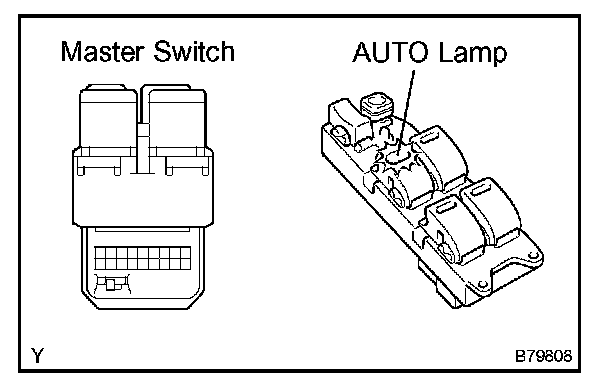 Master Switch

AUTO Lamp

Y

B79808