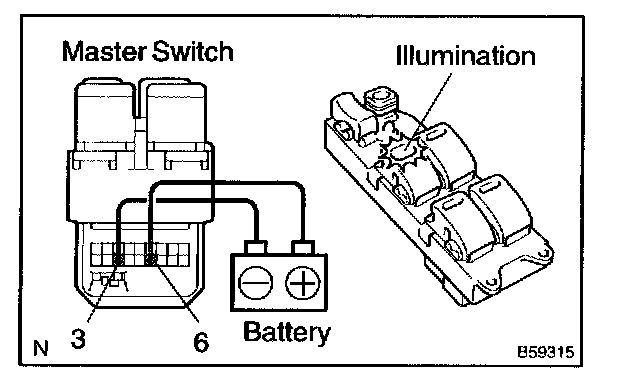 Master Switch

Illumination

3

6

Battery

N

B59315