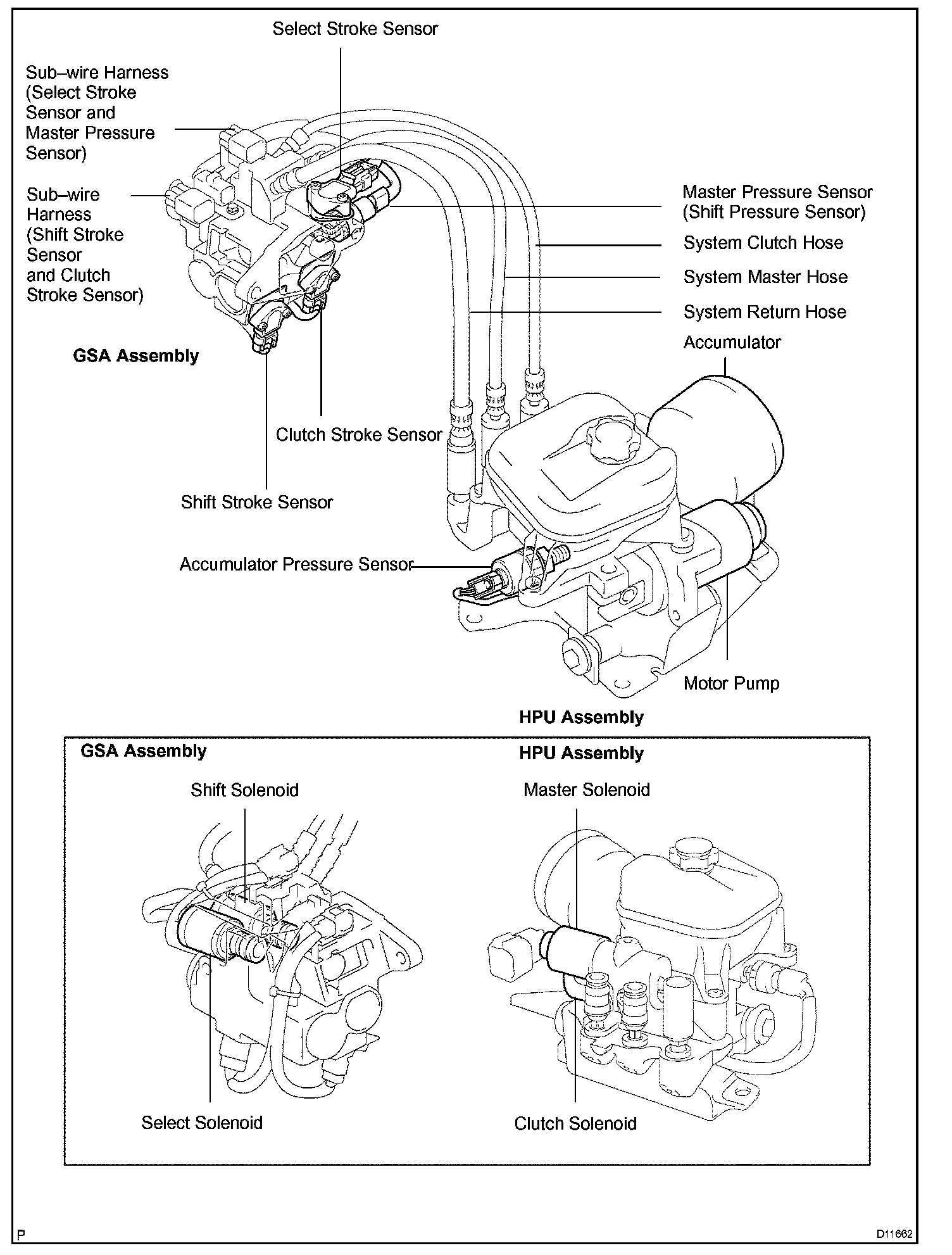 Select Stroke Sensor

Sub–wire Harness (Select Stroke Sensor and Master Pressure Sensor)

Sub–wire Harness (Shift Stroke Sensor and Clutch Stroke Sensor)

Master Pressure Sensor (Shift Pressure Sensor)

System Clutch Hose

System Master Hose

System Return Hose

Accumulator

GSA Assembly

Clutch Stroke Sensor

Shift Stroke Sensor

Accumulator Pressure Sensor

Motor Pump

HPU Assembly

GSA Assembly

HPU Assembly

Shift Solenoid

Master Solenoid

Select Solenoid

Clutch Solenoid

P

D11662