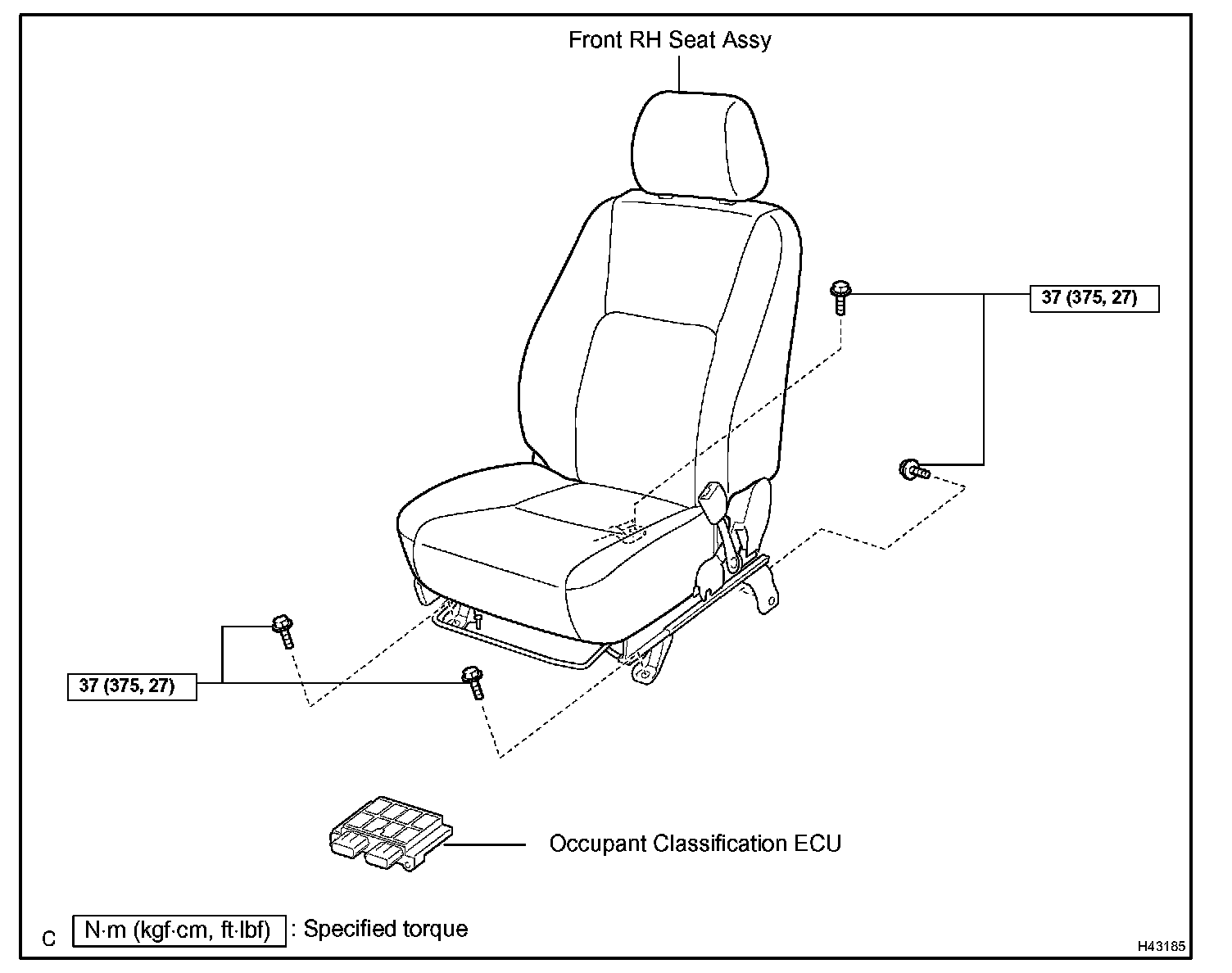 Front RH Seat Assy

37 (375, 27)

37 (375, 27)

Occupant Classification ECU

C

N·m (kgf·cm, ft·lbf) : Specified torque

H43185