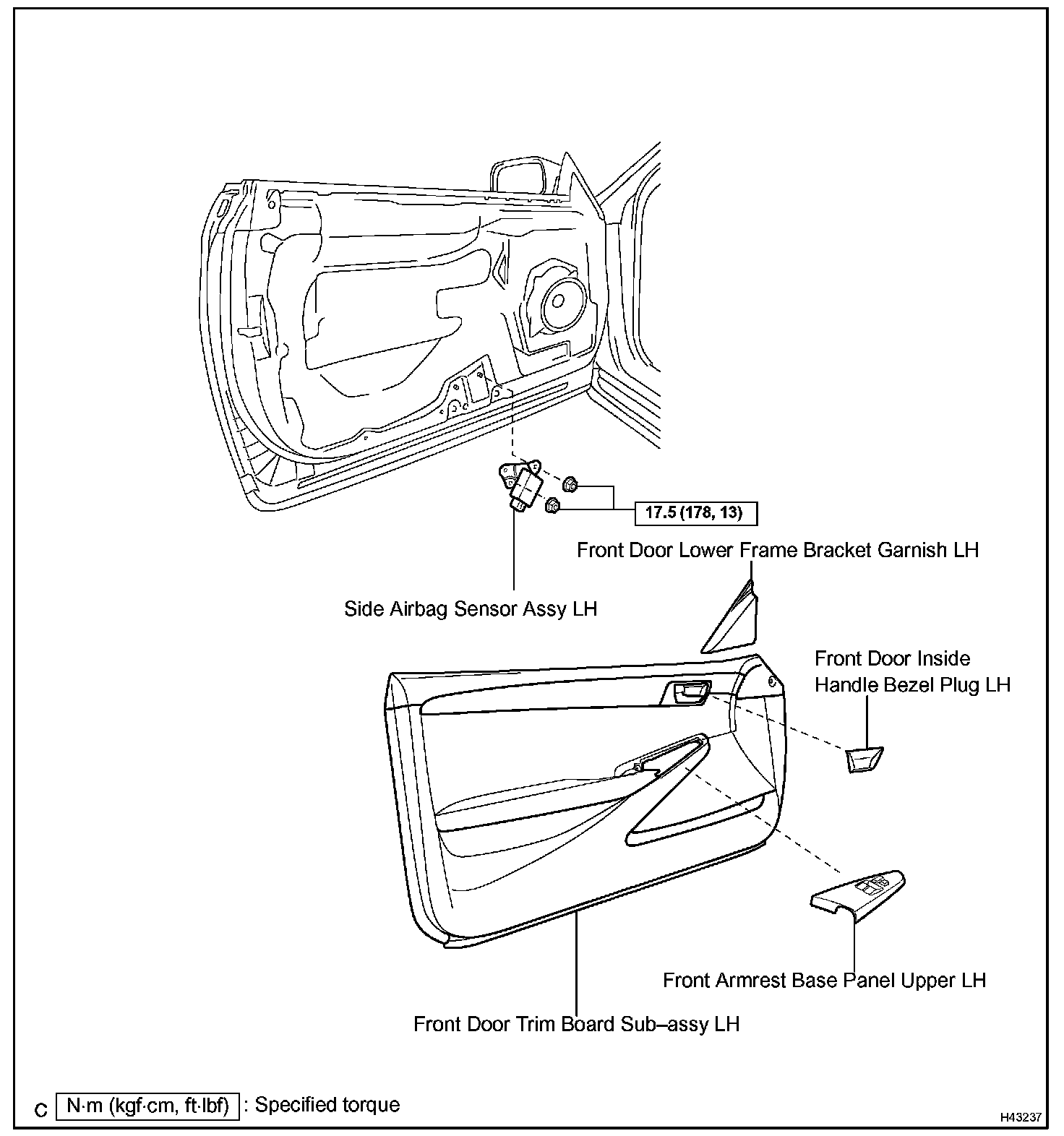 17.5 (178, 13)

Front Door Lower Frame Bracket Garnish LH

Side Airbag Sensor Assy LH

Front Door Inside Handle Bezel Plug LH

Front Armrest Base Panel Upper LH

Front Door Trim Board Sub–assy LH

C N·m (kgf·cm, ft·lbf) : Specified torque

H43237