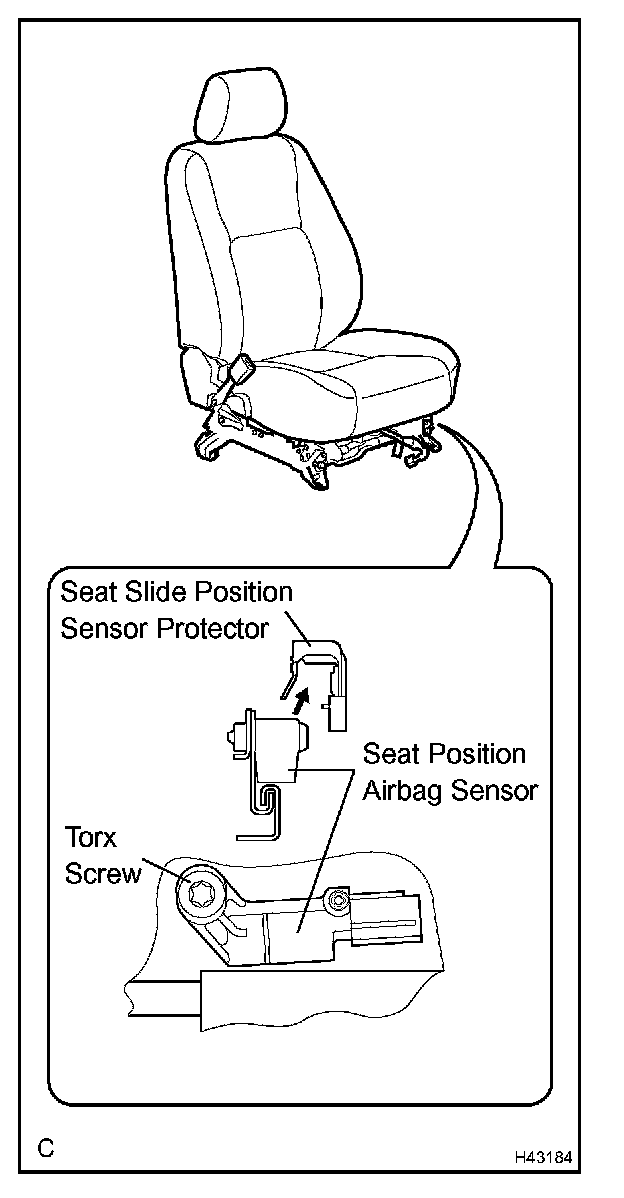 Seat Slide Position Sensor Protector

Seat Position Airbag Sensor

Torx Screw

C

H43184