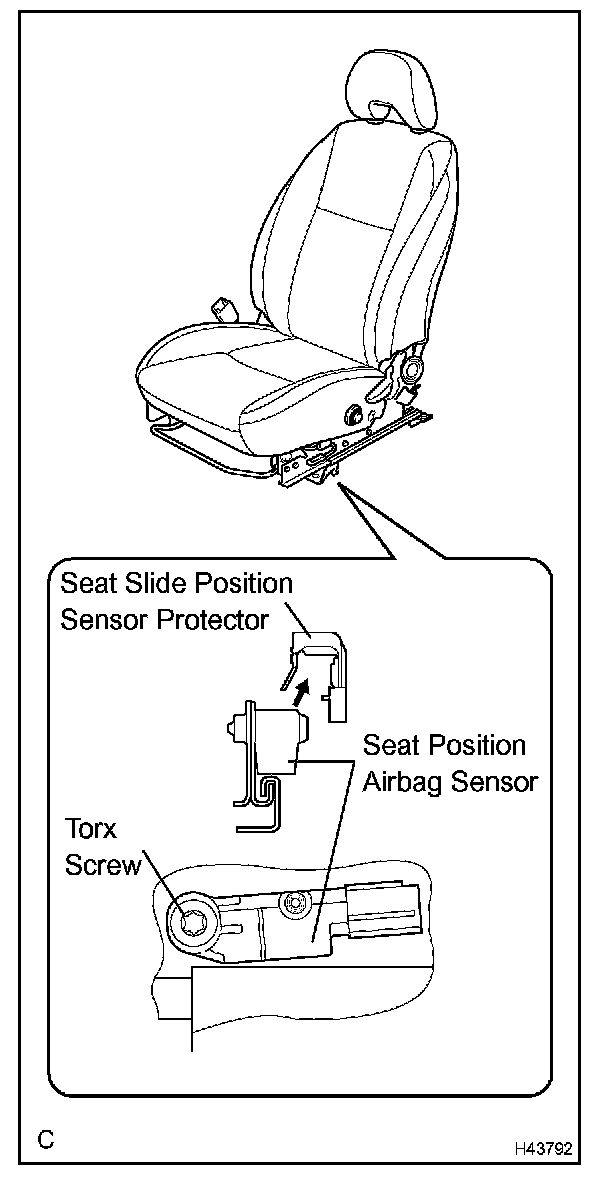 Seat Slide Position
Sensor Protector

Seat Position
Airbag Sensor

Torx
Screw

C

H43792