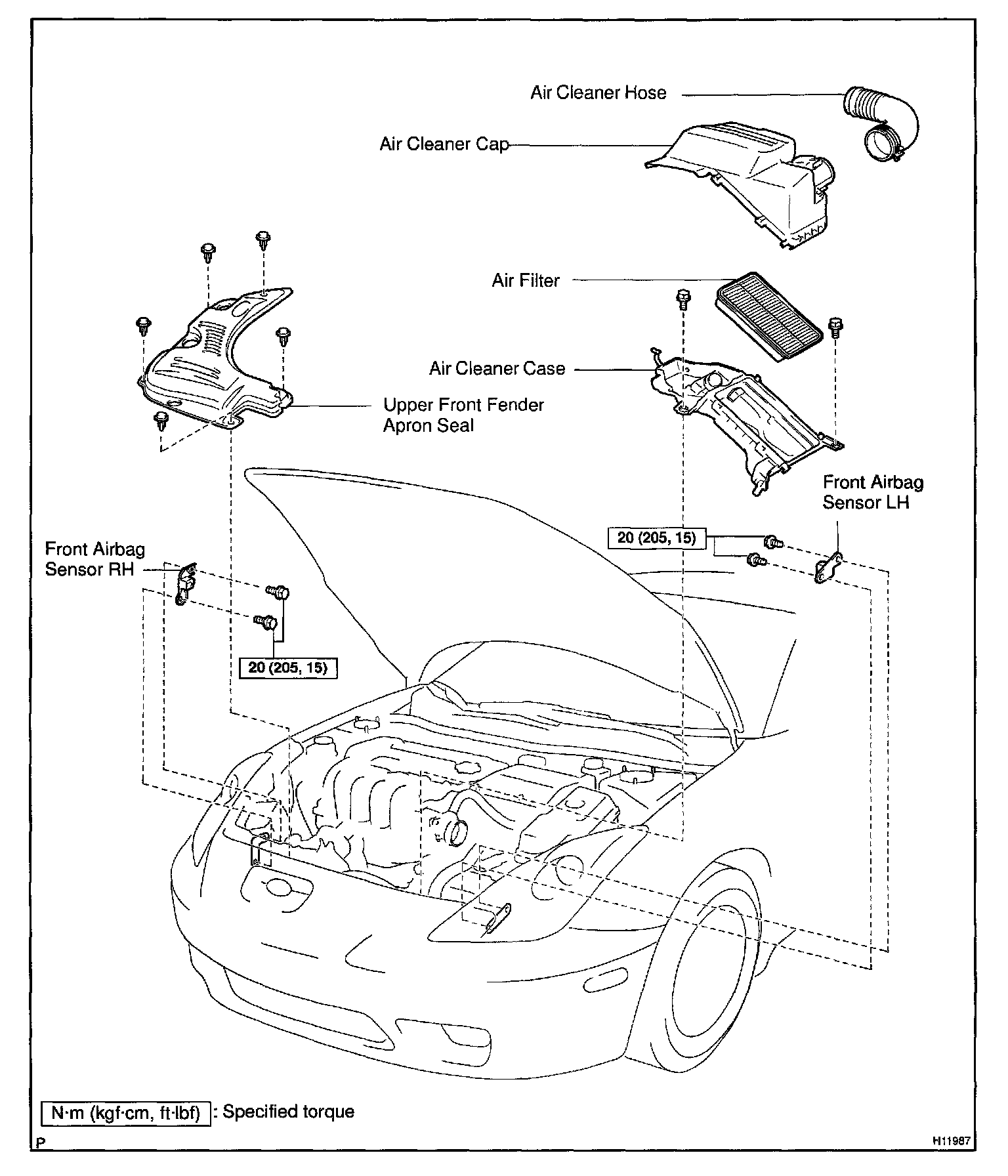 Air Cleaner Hose

Air Cleaner Cap

Air Filter

Air Cleaner Case

Upper Front Fender Apron Seal

Front Airbag Sensor LH

20 (205, 15)

Front Airbag Sensor RH

20 (205, 15)

N·m (kgf·cm, ft·lbf) : Specified torque

P

H11987