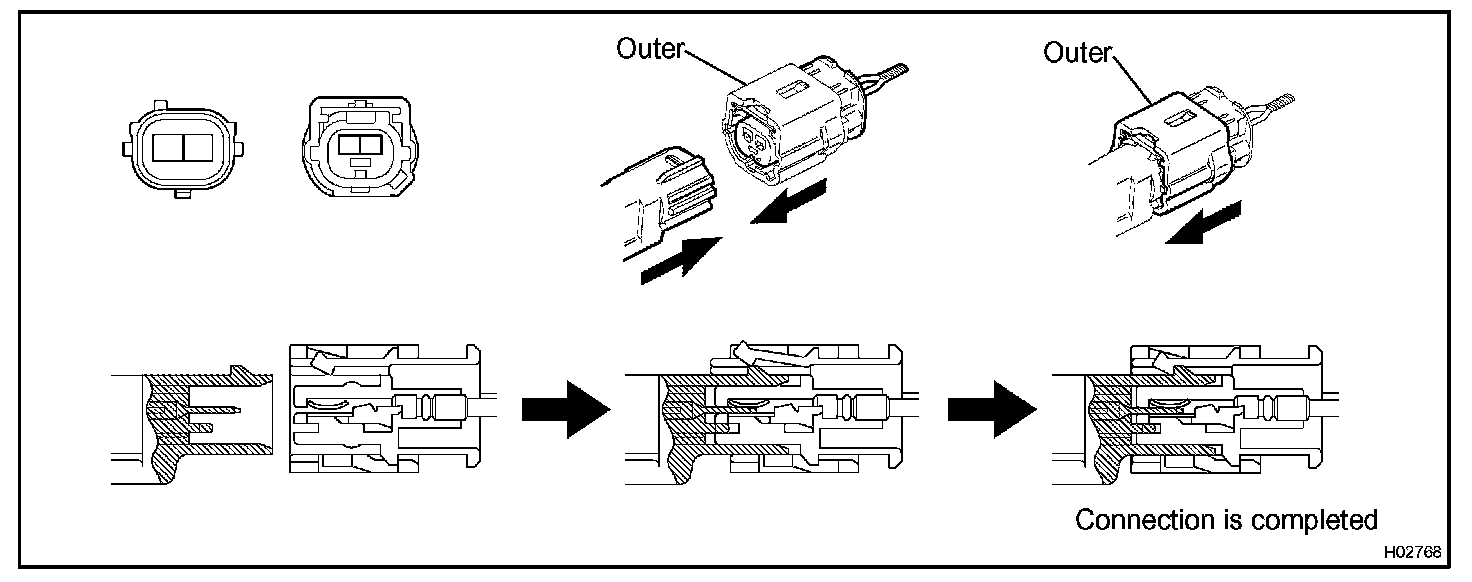 Outer

Outer

Connection is completed

H02768