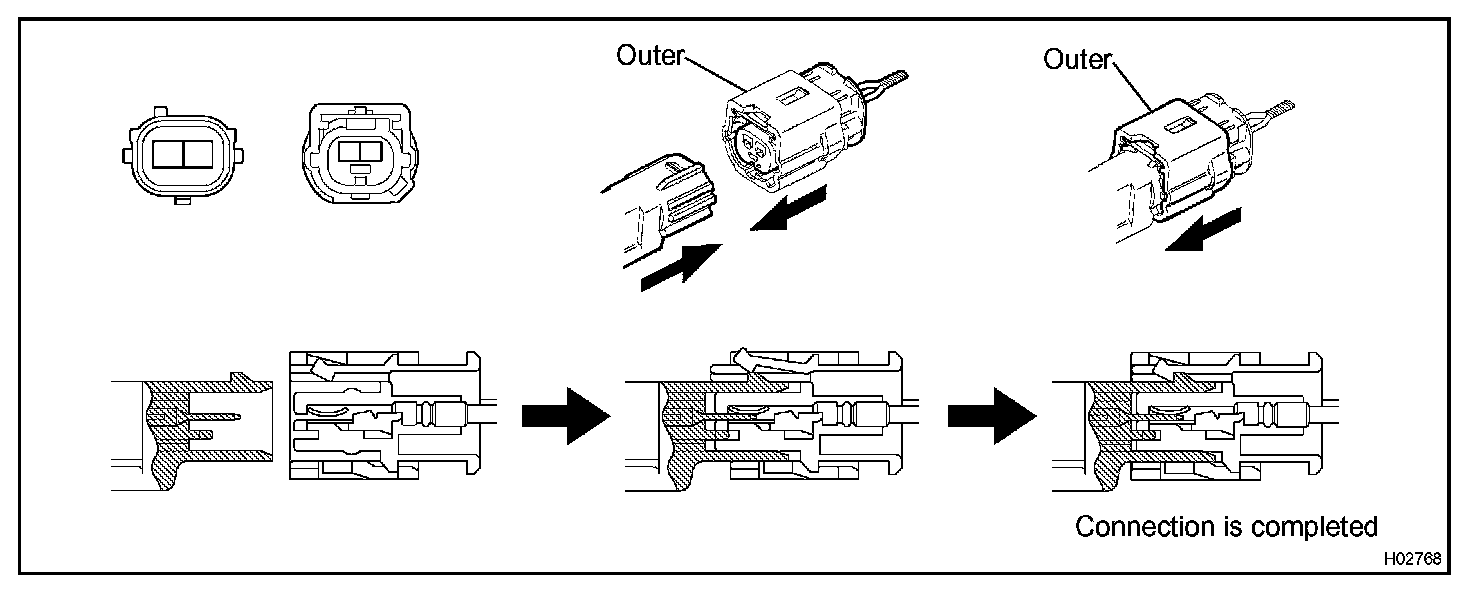 Outer

Outer

Connection is completed

H02768