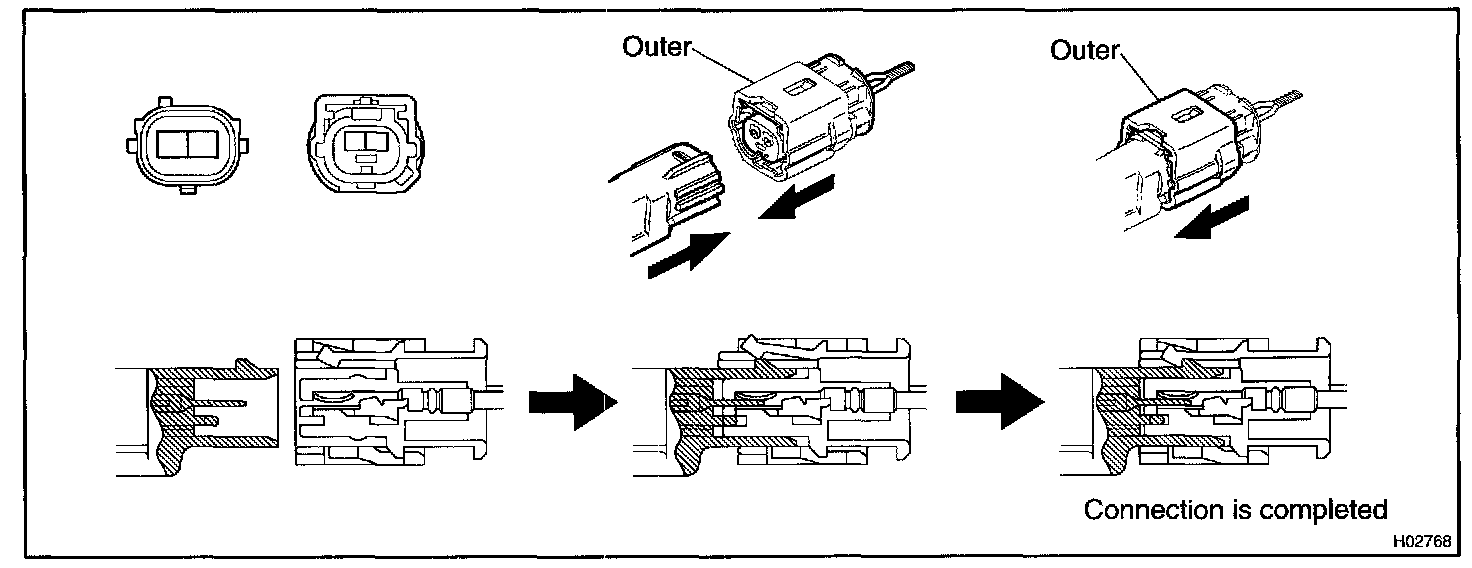 Outer

Outer

Connection is completed

H02768