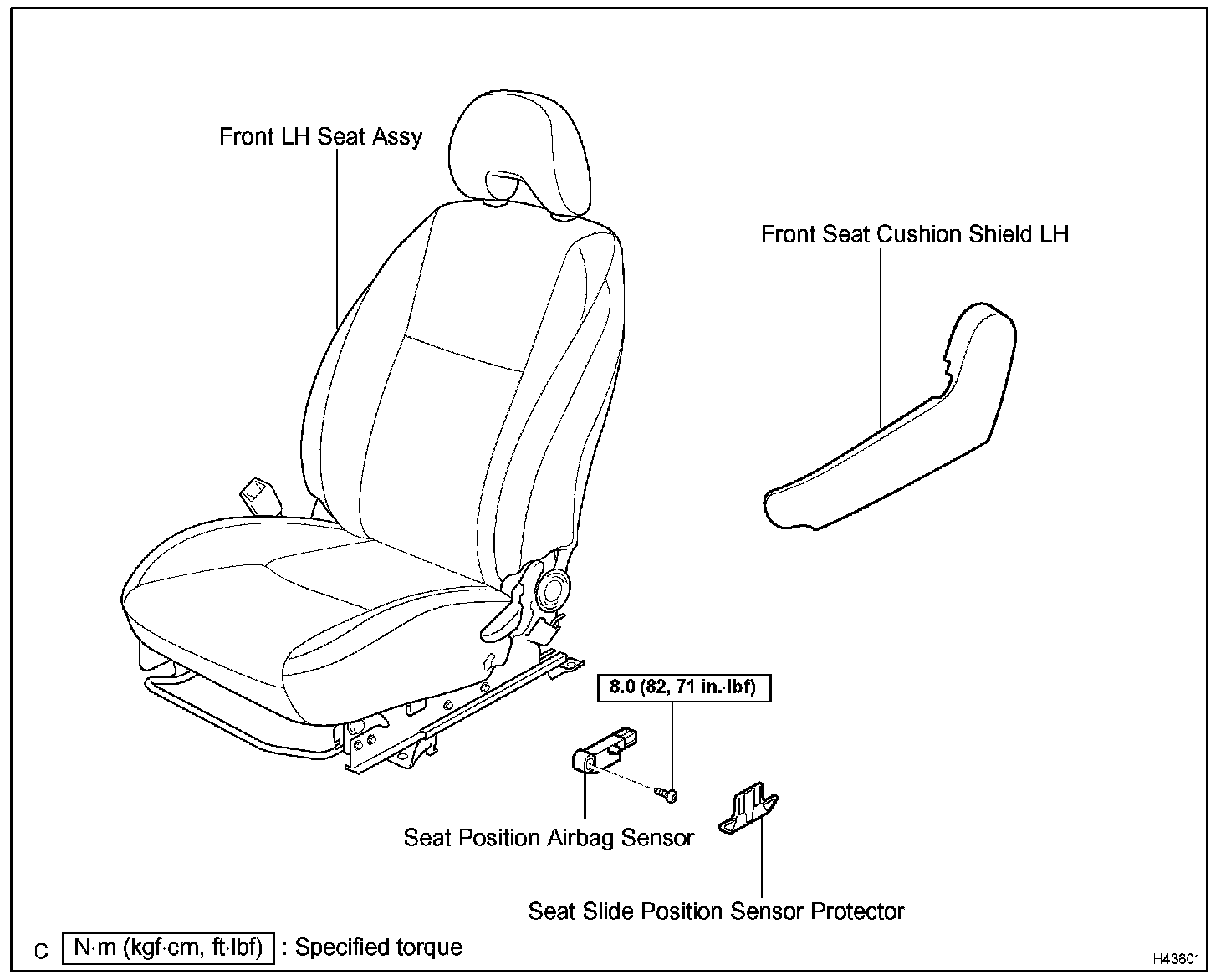 Front LH Seat Assy

Front Seat Cushion Shield LH

8.0 (82, 71 in.·lbf)

Seat Position Airbag Sensor

Seat Slide Position Sensor Protector

C N·m (kgf·cm, ft·lbf) : Specified torque

H43801