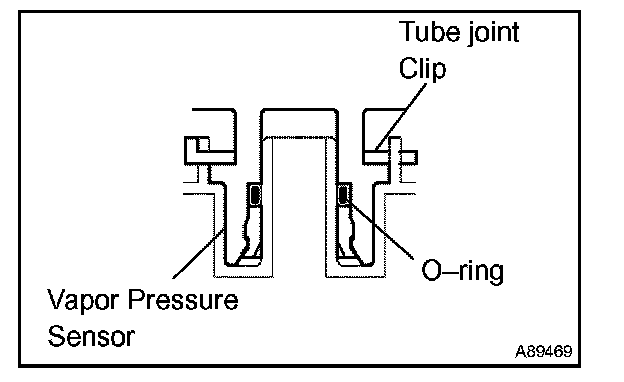 Tube joint
Clip

O–ring

Vapor Pressure
Sensor

A89469