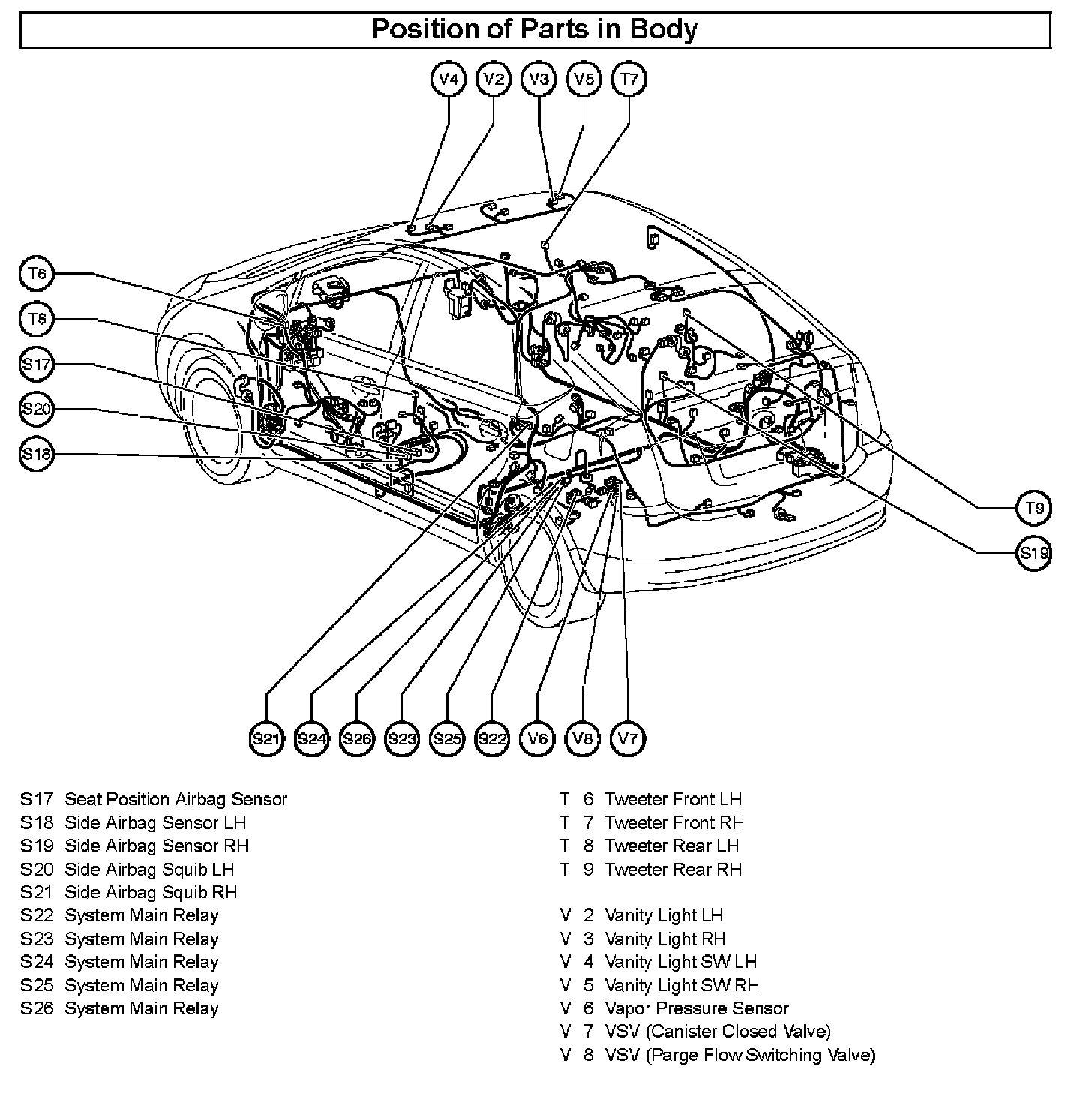 Position of Parts in Body

V4 V2 V3 V5 T7

T6
T8
S17
S20
S18

T9
S19

S21 S24 S26 S23 S25 S22 V6 V8 V7

S17 Seat Position Airbag Sensor
S18 Side Airbag Sensor LH
S19 Side Airbag Sensor RH
S20 Side Airbag Squib LH
S21 Side Airbag Squib RH
S22 System Main Relay
S23 System Main Relay
S24 System Main Relay
S25 System Main Relay
S26 System Main Relay

T 6 Tweeter Front LH
T 7 Tweeter Front RH
T 8 Tweeter Rear LH
T 9 Tweeter Rear RH

V 2 Vanity Light LH
V 3 Vanity Light RH
V 4 Vanity Light SW LH
V 5 Vanity Light SW RH
V 6 Vapor Pressure Sensor
V 7 VSV (Canister Closed Valve)
V 8 VSV (Parge Flow Switching Valve)