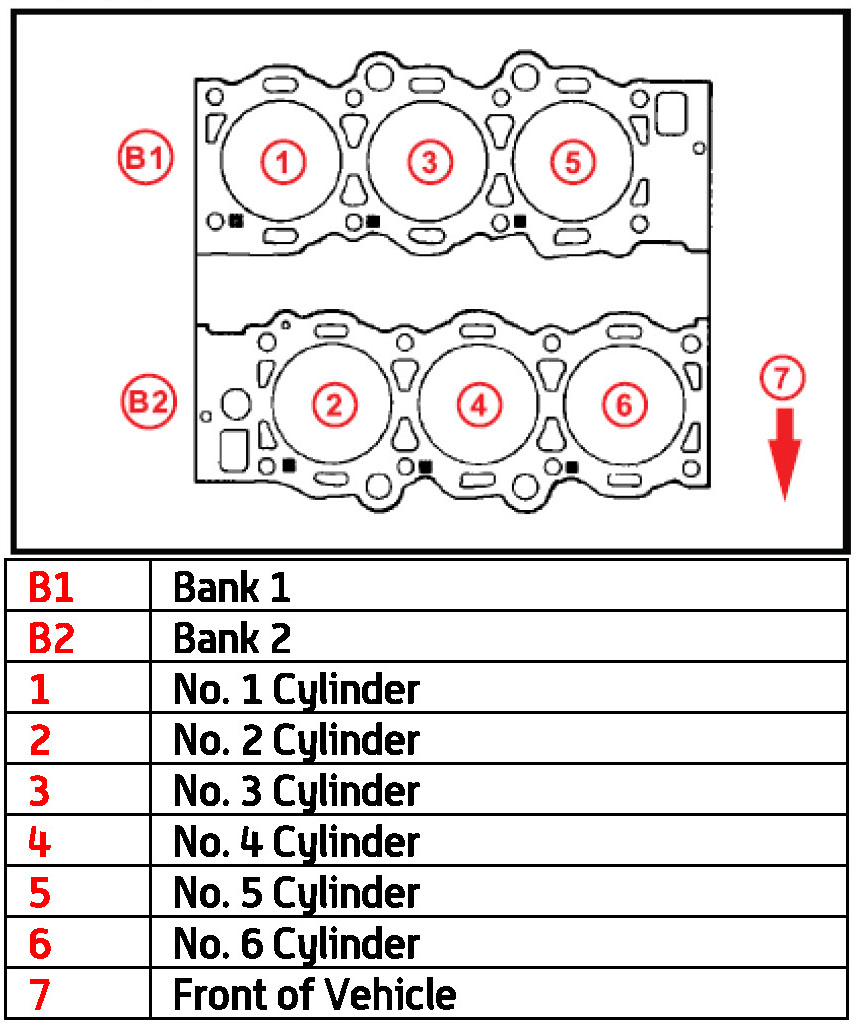 B1
1
3
5
B2
2
4
6
7

| B1 | Bank 1 |
|---|---|
| B2 | Bank 2 |
| 1 | No. 1 Cylinder |
| 2 | No. 2 Cylinder |
| 3 | No. 3 Cylinder |
| 4 | No. 4 Cylinder |
| 5 | No. 5 Cylinder |
| 6 | No. 6 Cylinder |
| 7 | Front of Vehicle |