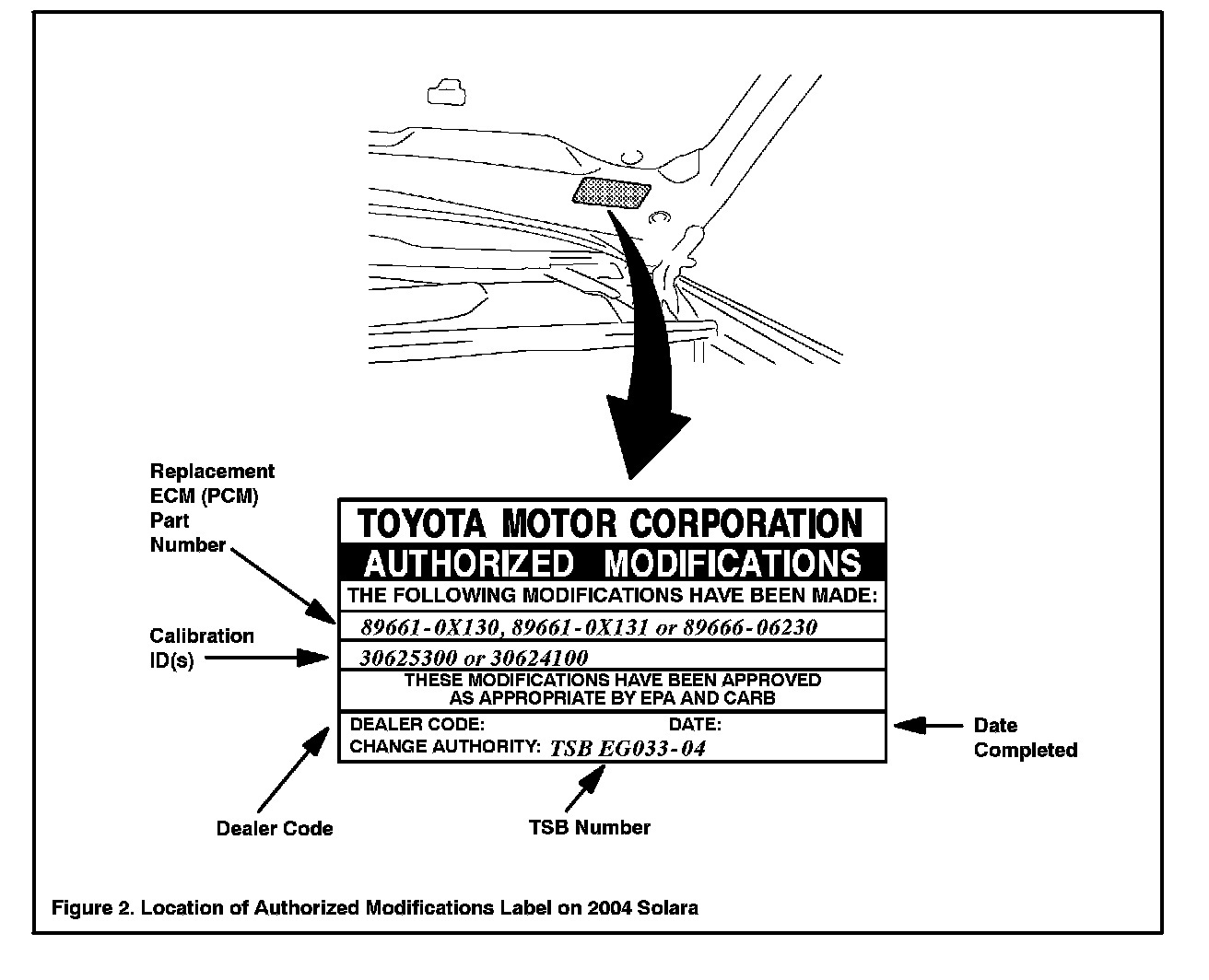 Replacement ECM (PCM) Part Number

Calibration ID(s)

TOYOTA MOTOR CORPORATION
AUTHORIZED MODIFICATIONS
THE FOLLOWING MODIFICATIONS HAVE BEEN MADE:
89661-0X130, 89661-0X131 or 89666-06230
30625300 or 30624100
THESE MODIFICATIONS HAVE BEEN APPROVED AS APPROPRIATE BY EPA AND CARB
DEALER CODE: DATE:
CHANGE AUTHORITY: TSB EG033-04

Date Completed

Dealer Code

TSB Number

Figure 2. Location of Authorized Modifications Label on 2004 Solara