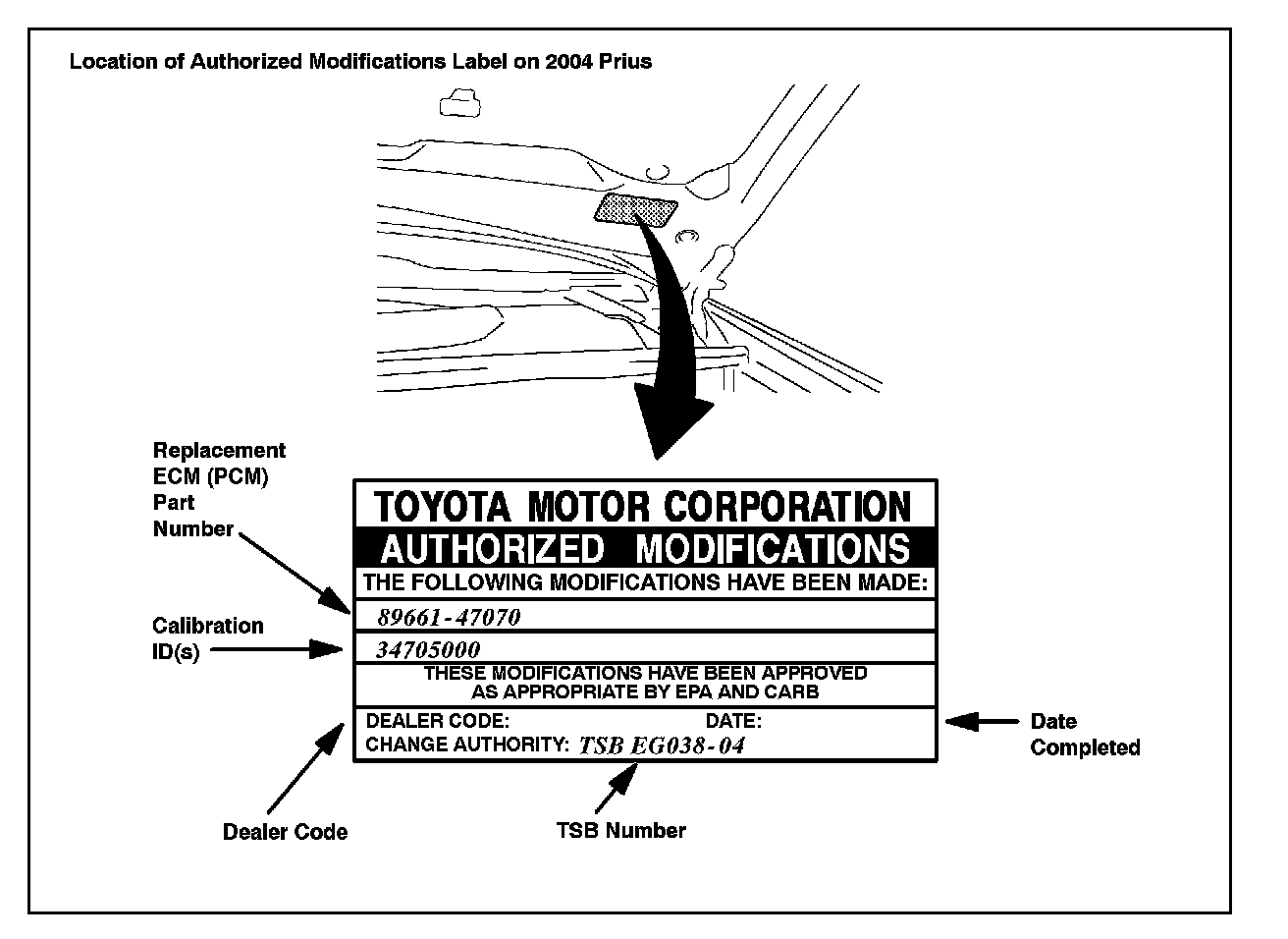 Location of Authorized Modifications Label on 2004 Prius

Replacement ECM (PCM) Part Number

Calibration ID(s)

TOYOTA MOTOR CORPORATION
AUTHORIZED MODIFICATIONS
THE FOLLOWING MODIFICATIONS HAVE BEEN MADE:
89661-47070
34705000
THESE MODIFICATIONS HAVE BEEN APPROVED AS APPROPRIATE BY EPA AND CARB
DEALER CODE: DATE:
CHANGE AUTHORITY: TSB EG038-04

Date Completed

Dealer Code

TSB Number