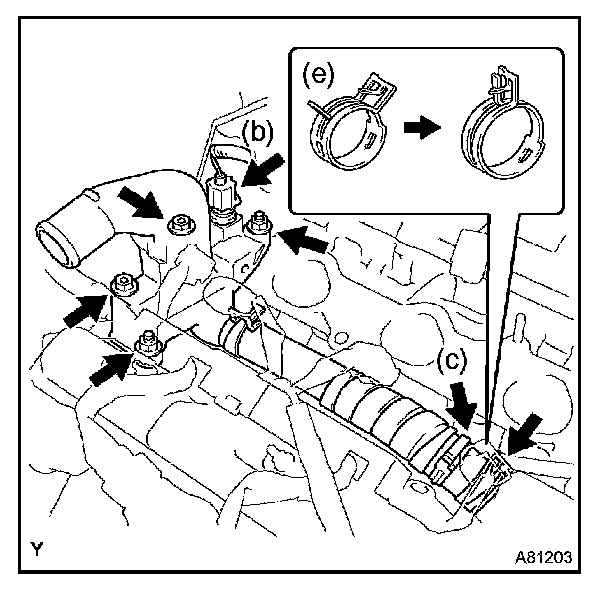 (e)
(b)
(c)
Y
A81203