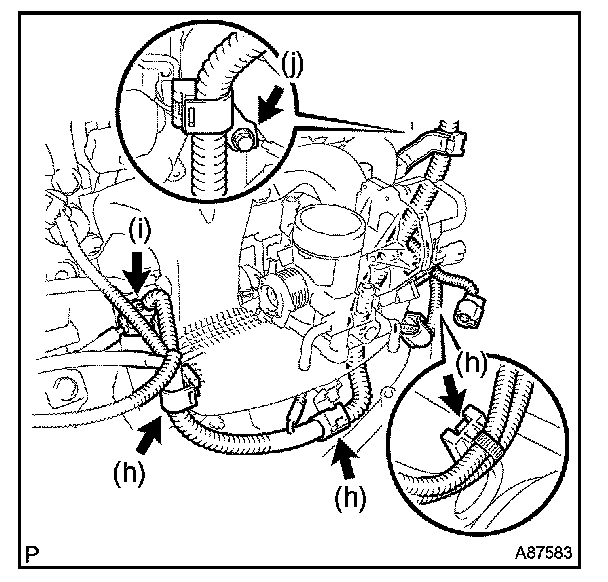 (j)
(i)
(h)
(h)
(h)
P
A87583