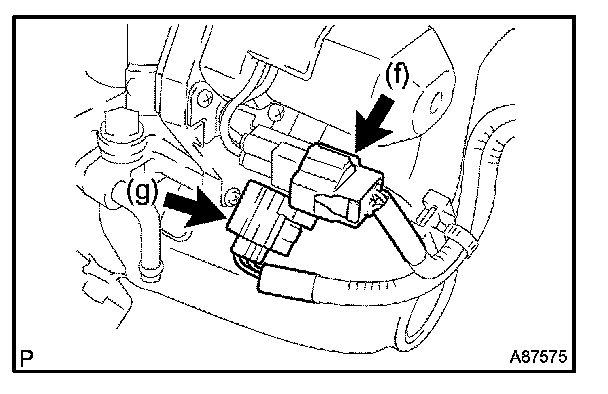 (f)

(g)

P

A87575