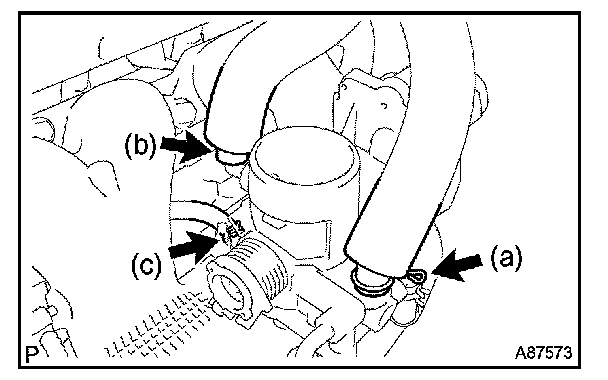 (b)
(c)
(a)
P
A87573