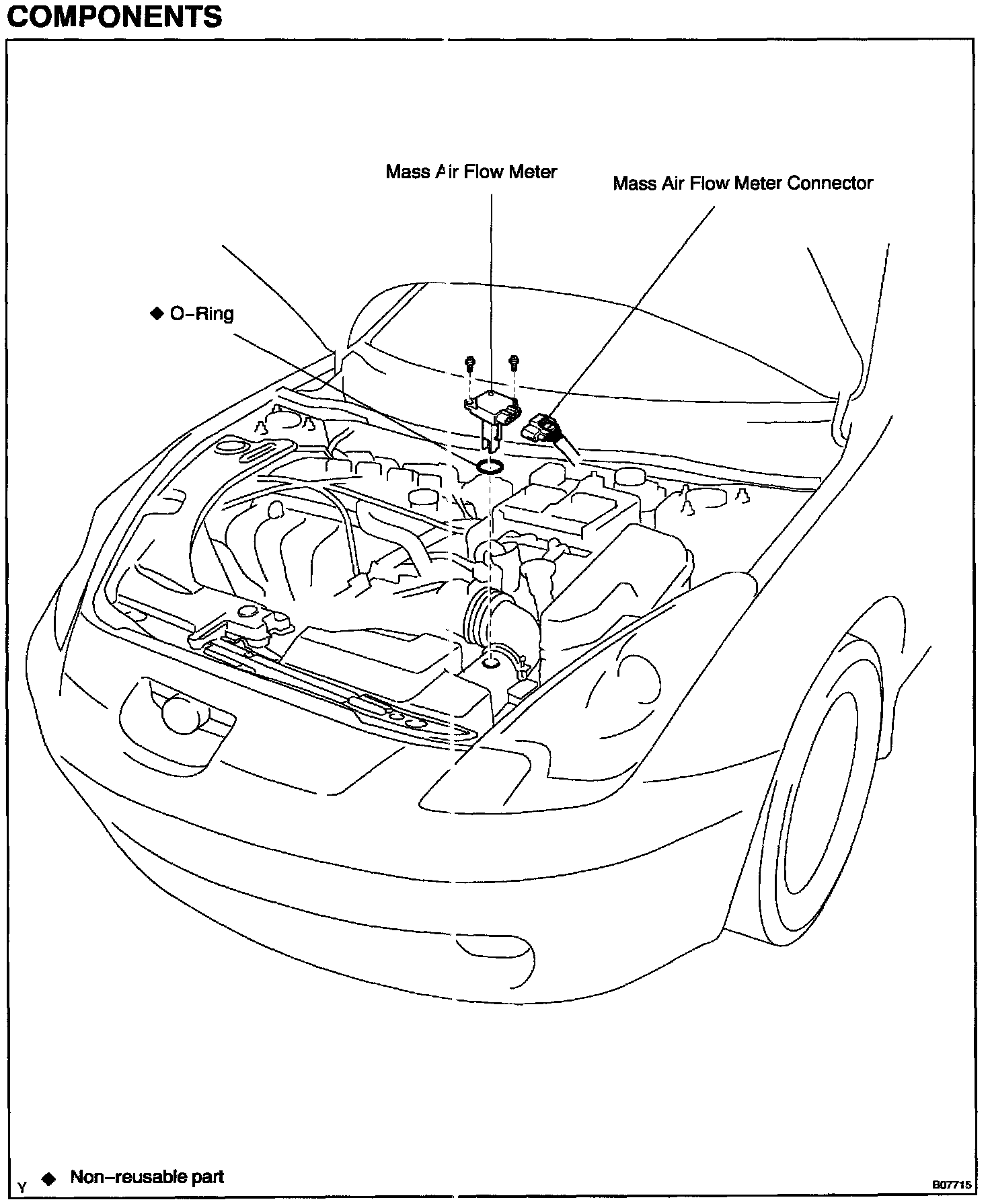 COMPONENTS

Mass Air Flow Meter

Mass Air Flow Meter Connector

◆ O–Ring

Y ◆ Non–reusable part

B07715