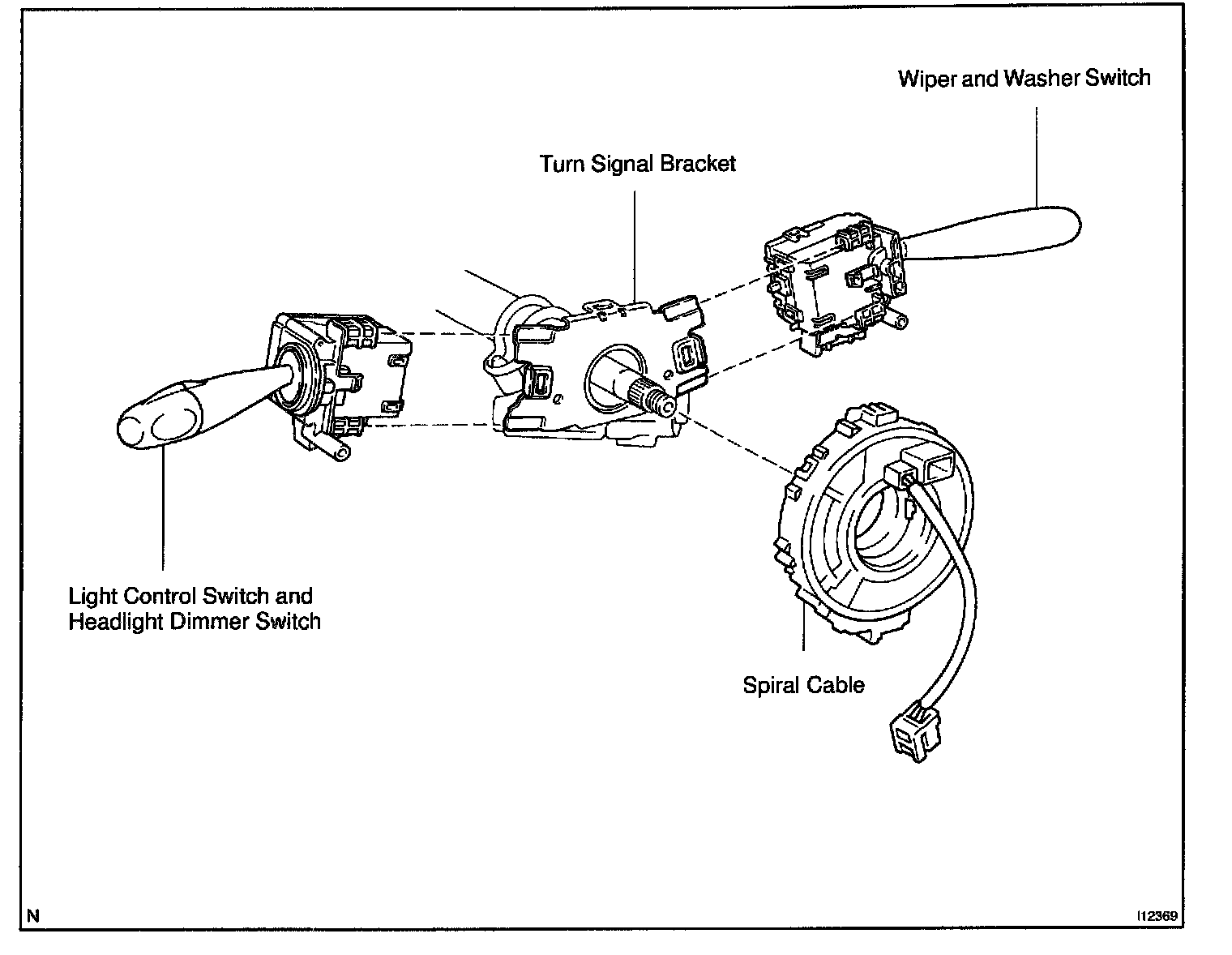 Wiper and Washer Switch

Turn Signal Bracket

Light Control Switch and Headlight Dimmer Switch

Spiral Cable

N

I12369