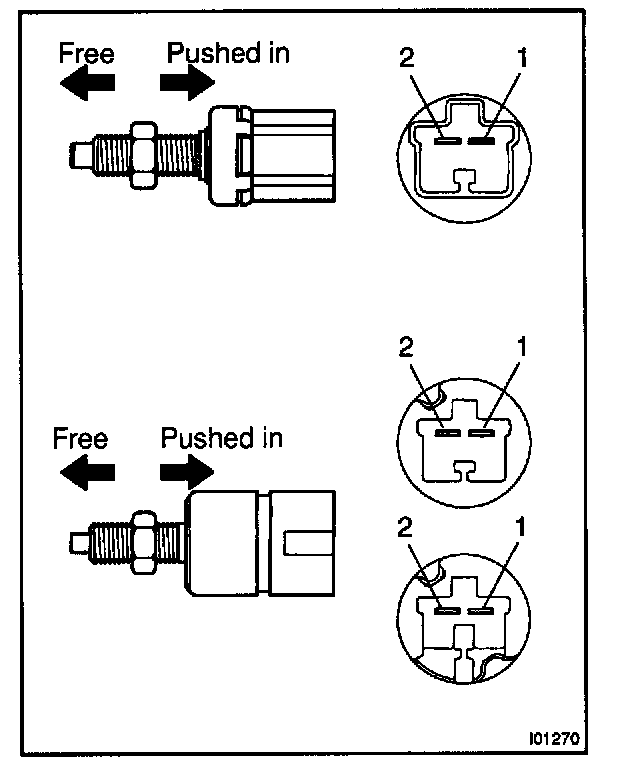 Free
Pushed in
2
1

2
1
Free
Pushed in
2
1

I01270