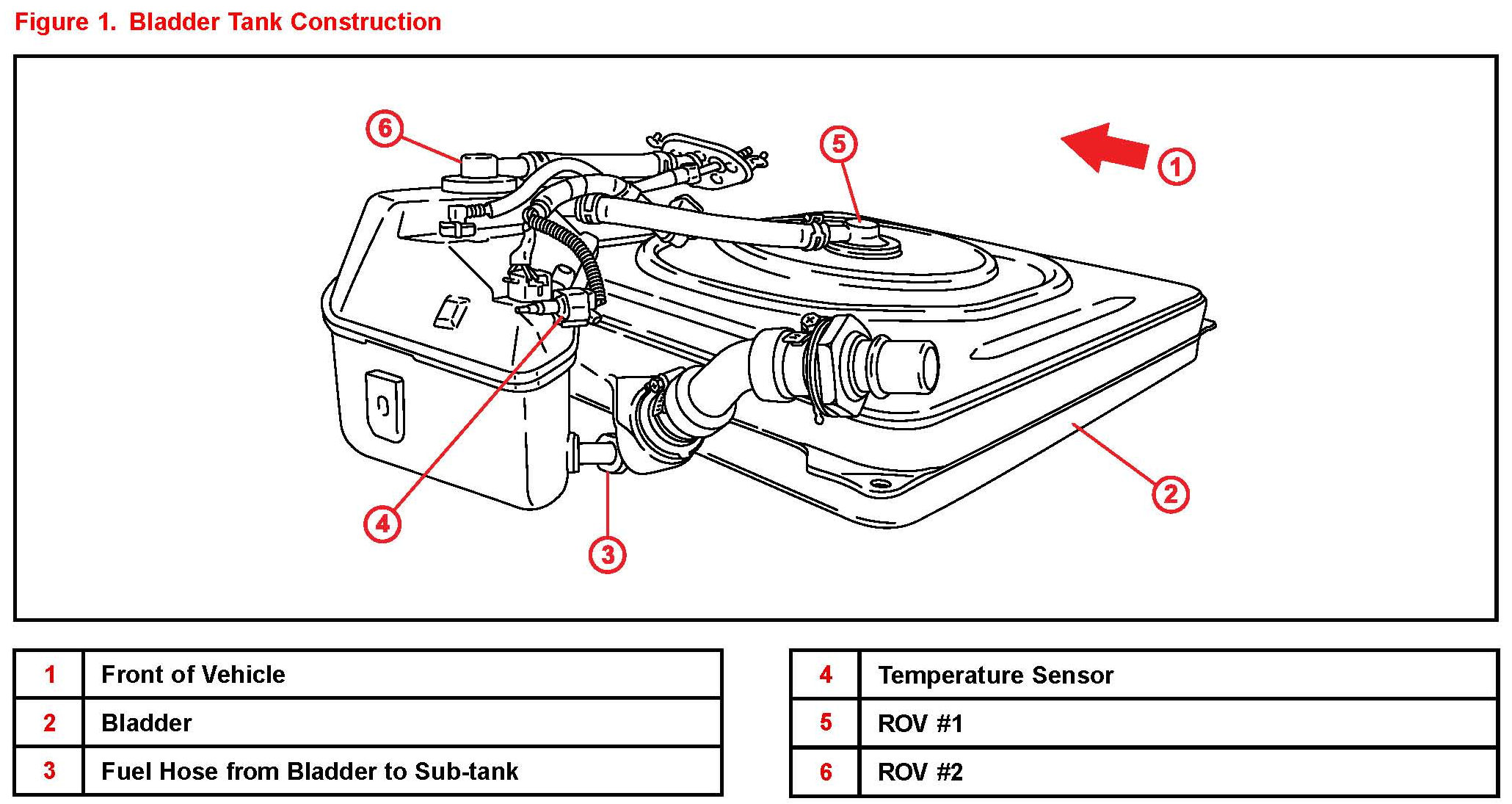 Figure 1. Bladder Tank Construction

6
5
1
4
3
2

| 1 | Front of Vehicle |
|---|---|
| 2 | Bladder |
| 3 | Fuel Hose from Bladder to Sub-tank |

| 4 | Temperature Sensor |
|---|---|
| 5 | ROV #1 |
| 6 | ROV #2 |