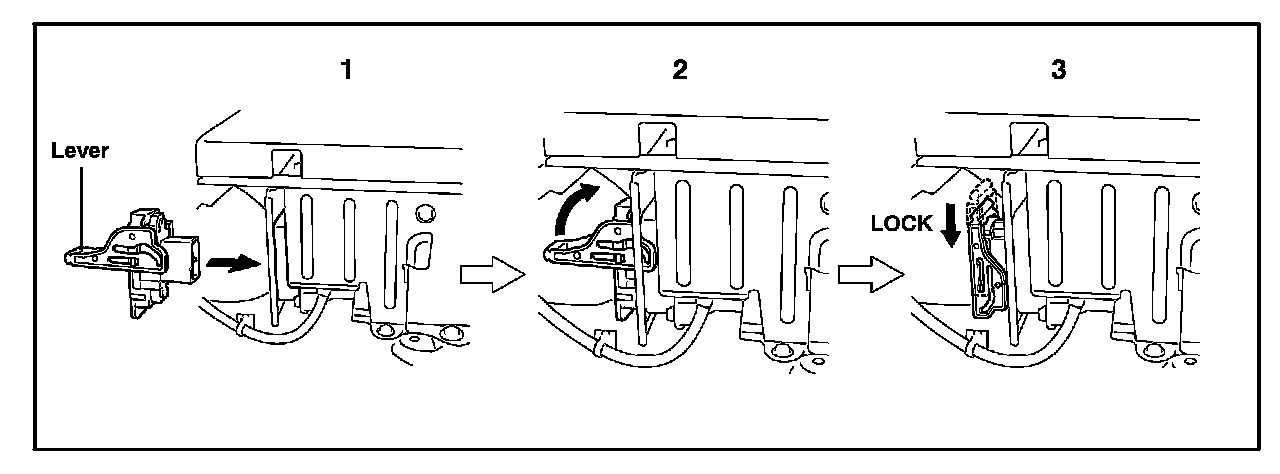 1

Lever

2

3

LOCK