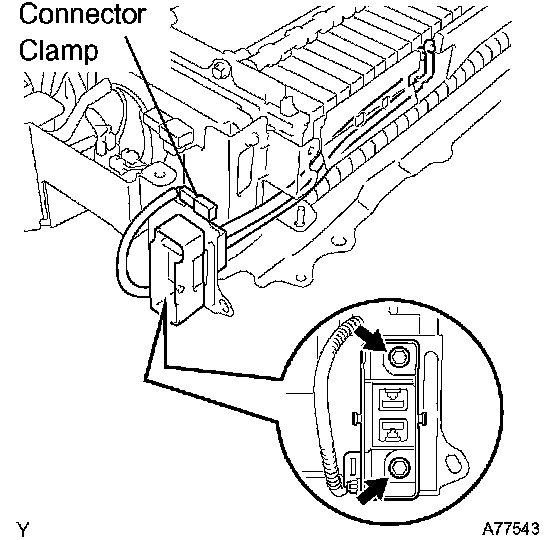 Connector Clamp

Y

A77543