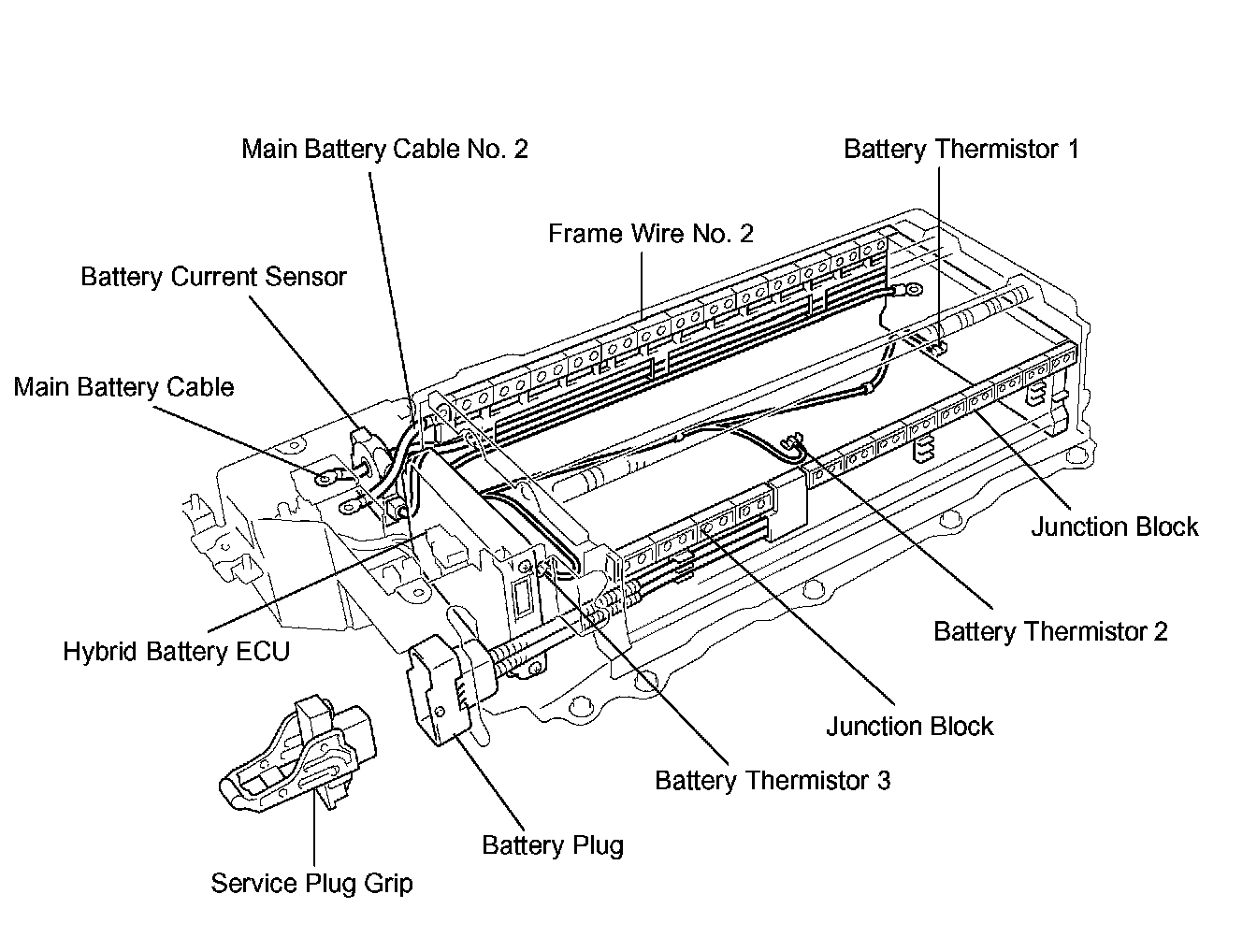 Main Battery Cable No. 2

Battery Thermistor 1

Frame Wire No. 2

Battery Current Sensor

Main Battery Cable

Junction Block

Battery Thermistor 2

Hybrid Battery ECU

Junction Block

Battery Thermistor 3

Battery Plug

Service Plug Grip