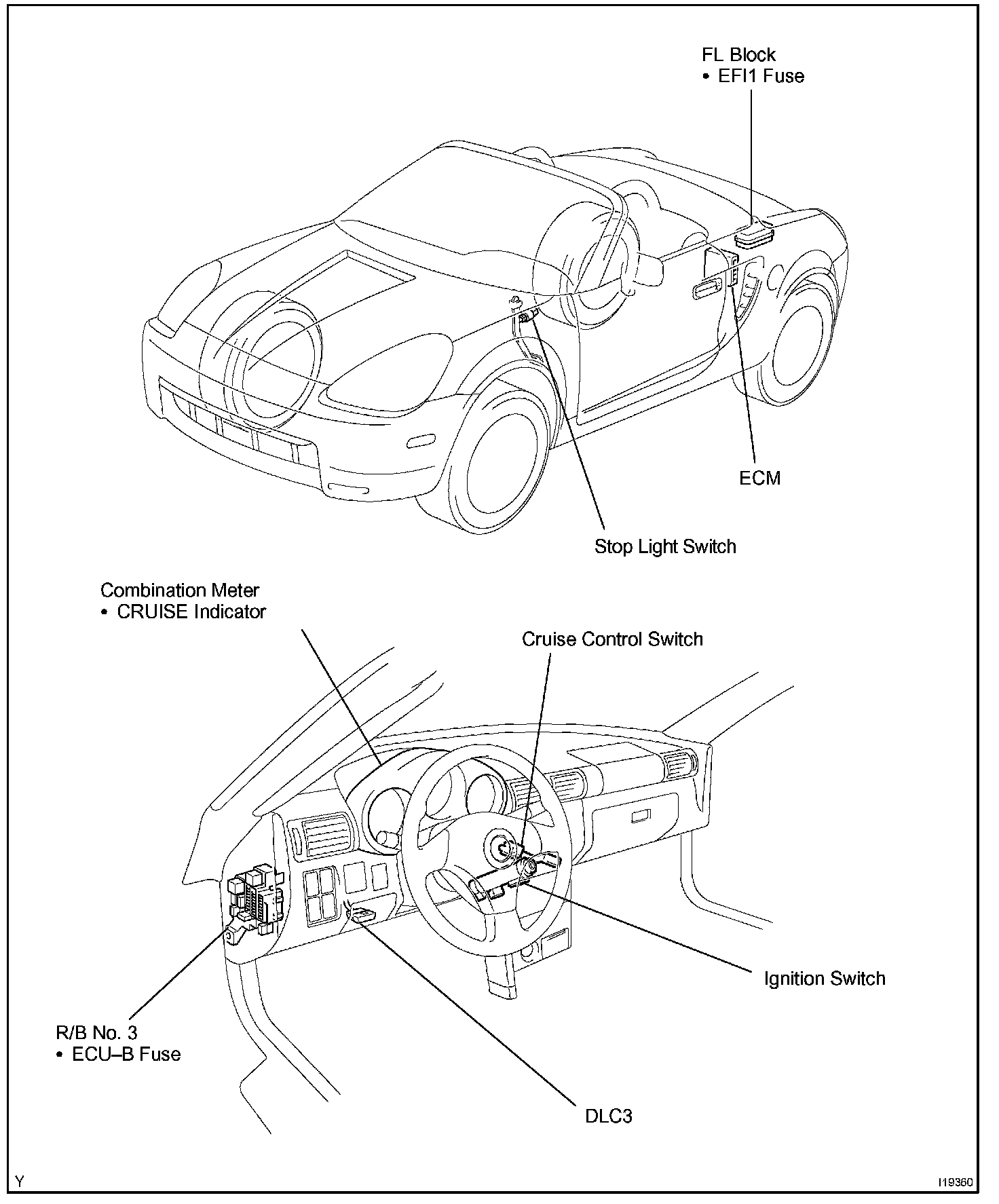 FL Block
• EFI1 Fuse

ECM

Stop Light Switch

Combination Meter
• CRUISE Indicator

Cruise Control Switch

Ignition Switch

R/B No. 3
• ECU–B Fuse

DLC3

Y

I19360