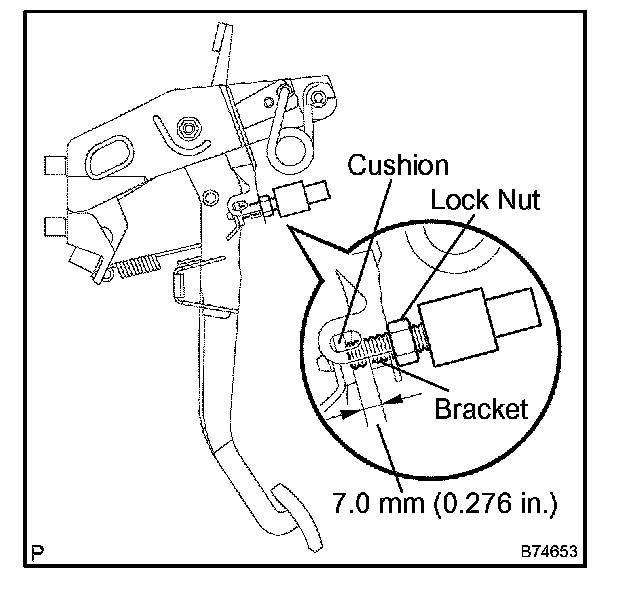 Cushion
Lock Nut
Bracket
7.0 mm (0.276 in.)
P
B74653